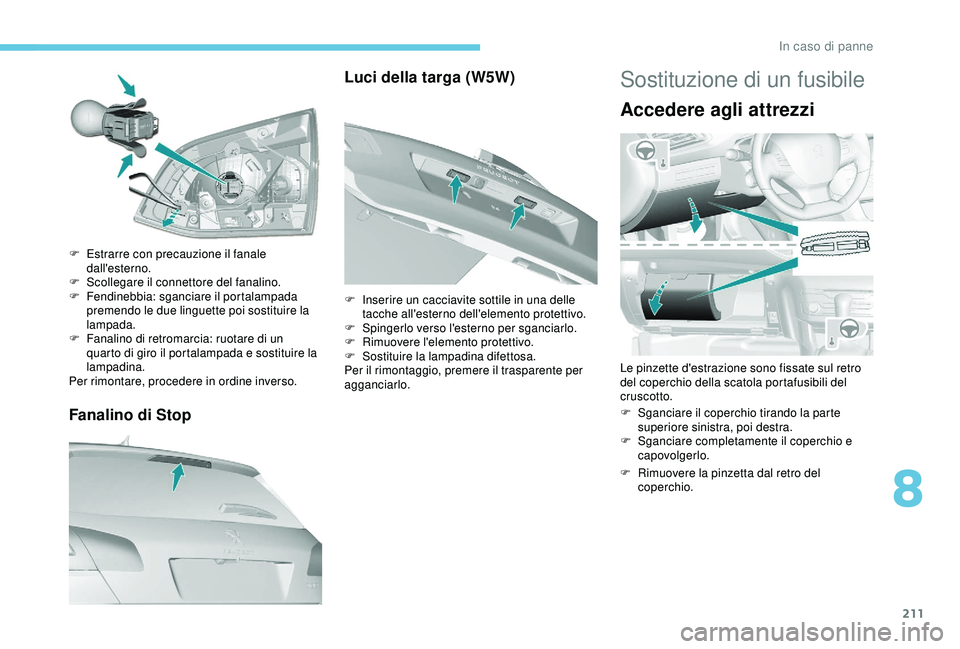 In caso di panne

F Estrarre con precauzione il fanale dall'esterno.
F Scollegare il connettore del fanalino.
F Fendinebbia: sganciare il portalampada premendo le due linguette poi sostituire la lampada.
F Fanalino di retromarcia: ruotare di un quarto di giro il portalampada e sostituire la lampadina.
Per rimontare, procedere in ordine inverso.

Fanalino di Stop

Luci della targa (W5W)

F Inserire un cacciavite sottile in una delle tacche all'esterno dell'elemento protettivo.
F Spingerlo verso l'esterno per sganciarlo.
F Rimuovere l'elemento protettivo.
F Sostituire la lampadina difettosa.
Per il rimontaggio, premere il trasparente per agganciarlo.

Sostituzione di un fusibile

Accedere agli attrezzi

Le pinzette d'estrazione sono fissate sul retro del coperchio della scatola portafusibili del cruscotto.
F Sganciare il coperchio tirando la parte superiore sinistra, poi destra.
F Sganciare completamente il coperchio e capovolgerlo.
F Rimuovere la pinzetta dal retro del coperchio.

8

211

carmanualsonline.info