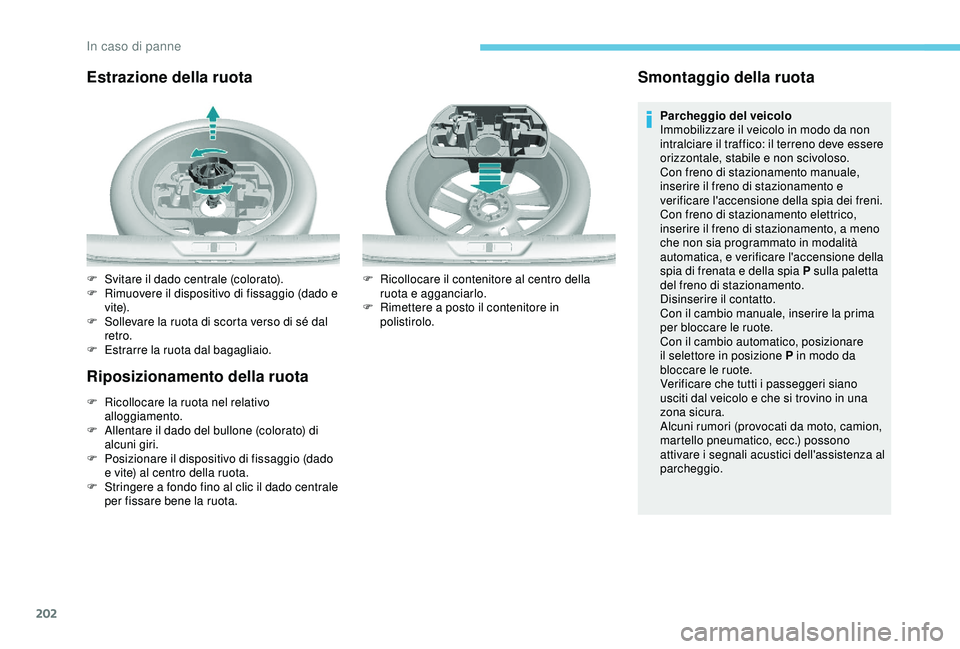 In caso di panne

Estrazione della ruota

F Svitare il dado centrale (colorato).
F Rimuovere il dispositivo di fissaggio (dado e vite).
F Sollevare la ruota di scorta verso di sé dal retro.
F Estrarre la ruota dal bagagliaio.

Riposizionamento della ruota

F Ricollocare la ruota nel relativo alloggiamento.
F Allentare il dado del bullone (colorato) di alcuni giri.
F Posizionare il dispositivo di fissaggio (dado e vite) al centro della ruota.
F Stringere a fondo fino al clic il dado centrale per fissare bene la ruota.

F Ricollocare il contenitore al centro della ruota e agganciarlo.
F Rimettere a posto il contenitore in polistirolo.

Smontaggio della ruota

Parcheggio del veicolo
Immobilizzare il veicolo in modo da non intralciare il traffico: il terreno deve essere orizzontale, stabile e non scivoloso.
Con freno di stazionamento manuale, inserire il freno di stazionamento e verificare l'accensione della spia dei freni.
Con freno di stazionamento elettrico, inserire il freno di stazionamento, a meno che non sia programmato in modalità automatica, e verificare l'accensione della spia di frenata e della spia P sulla paletta del freno di stazionamento.
Disinserire il contatto.
Con il cambio manuale, inserire la prima per bloccare le ruote.
Con il cambio automatico, posizionare il selettore in posizione P in modo da bloccare le ruote.
Verificare che tutti i passeggeri siano usciti dal veicolo e che si trovino in una zona sicura.
Alcuni rumori (provocati da moto, camion, martello pneumatico, ecc.) possono attivare i segnali acustici dell'assistenza al parcheggio.

202

carmanualsonline.info