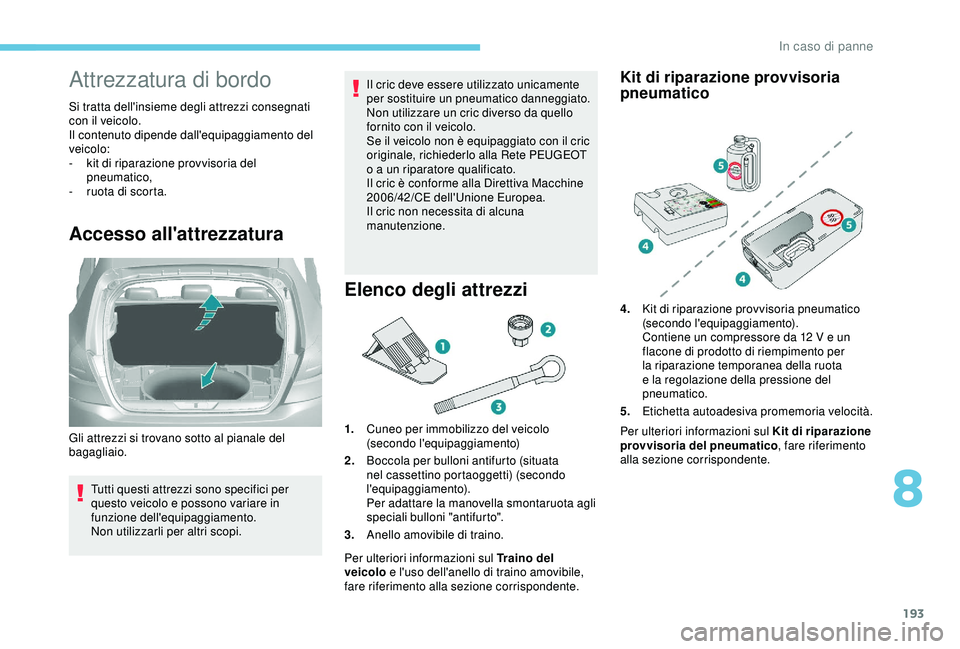 In caso di panne

Attrezzatura di bordo

Si tratta dell'insieme degli attrezzi consegnati con il veicolo.
Il contenuto dipende dall'equipaggiamento del veicolo:
- kit di riparazione provvisoria del pneumatico,
- ruota di scorta.

Accesso all'attrezzatura

Gli attrezzi si trovano sotto al pianale del bagagliaio.

Tutti questi attrezzi sono specifici per questo veicolo e possono variare in funzione dell'equipaggiamento.
Non utilizzarli per altri scopi.

Il cric deve essere utilizzato unicamente per sostituire un pneumatico danneggiato.
Non utilizzare un cric diverso da quello fornito con il veicolo.
Se il veicolo non è equipaggiato con il cric originale, richiederlo alla Rete PEUGEOT o a un riparatore qualificato.
Il cric è conforme alla Direttiva Macchine 2006/42/CE dell'Unione Europea.
Il cric non necessita di alcuna manutenzione.

Elenco degli attrezzi

1

2

3

1. Cuneo per immobilizzo del veicolo (secondo l'equipaggiamento)
2. Boccola per bulloni antifurto (situata nel cassettino portaoggetti) (secondo l'equipaggiamento).
Per adattare la manovella smontaruota agli speciali bulloni "antifurto".
3. Anello amovibile di traino.

Per ulteriori informazioni sul Traino del veicolo e l'uso dell'anello di traino amovibile, fare riferimento alla sezione corrispondente.

Kit di riparazione provvisoria pneumatico

5

5

4

4

4. Kit di riparazione provvisoria pneumatico (secondo l'equipaggiamento).
Contiene un compressore da 12 V e un flacone di prodotto di riempimento per la riparazione temporanea della ruota e la regolazione della pressione del pneumatico.
5. Etichetta autoadesiva promemoria velocità.

Per ulteriori informazioni sul Kit di riparazione provvisoria del pneumatico, fare riferimento alla sezione corrispondente.

8

193

carmanualsonline.info