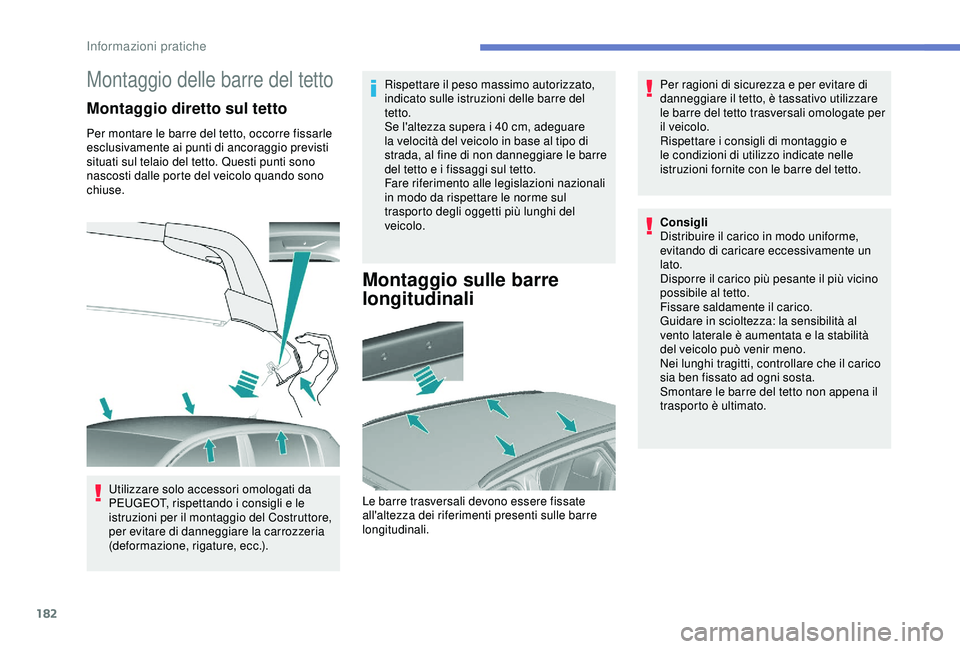 Informazioni pratiche

Montaggio delle barre del tetto

Montaggio diretto sul tetto

Per montare le barre del tetto, occorre fissarle esclusivamente ai punti di ancoraggio previsti situati sul telaio del tetto. Questi punti sono nascosti dalle porte del veicolo quando sono chiuse.

Utilizzare solo accessori omologati da PEUGEOT, rispettando i consigli e le istruzioni per il montaggio del Costruttore, per evitare di danneggiare la carrozzeria (deformazione, rigature, ecc.).

Rispettare il peso massimo autorizzato, indicato sulle istruzioni delle barre del tetto.
Se l'altezza supera i 40 cm, adeguare la velocità del veicolo in base al tipo di strada, al fine di non danneggiare le barre del tetto e i fissaggi sul tetto.
Fare riferimento alle legislazioni nazionali in modo da rispettare le norme sul trasporto degli oggetti più lunghi del veicolo.

Montaggio sulle barre longitudinali

Le barre trasversali devono essere fissate all'altezza dei riferimenti presenti sulle barre longitudinali.

Per ragioni di sicurezza e per evitare di danneggiare il tetto, è tassativo utilizzare le barre del tetto trasversali omologate per il veicolo.
Rispettare i consigli di montaggio e le condizioni di utilizzo indicate nelle istruzioni fornite con le barre del tetto.

Consigli
Distribuire il carico in modo uniforme, evitando di caricare eccessivamente un lato.
Disporre il carico più pesante il più vicino possibile al tetto.
Fissare saldamente il carico.
Guidare in scioltezza: la sensibilità al vento laterale è aumentata e la stabilità del veicolo può venir meno.
Nei lunghi tragitti, controllare che il carico sia ben fissato ad ogni sosta.
Smontare le barre del tetto non appena il trasporto è ultimato.

182

carmanualsonline.info