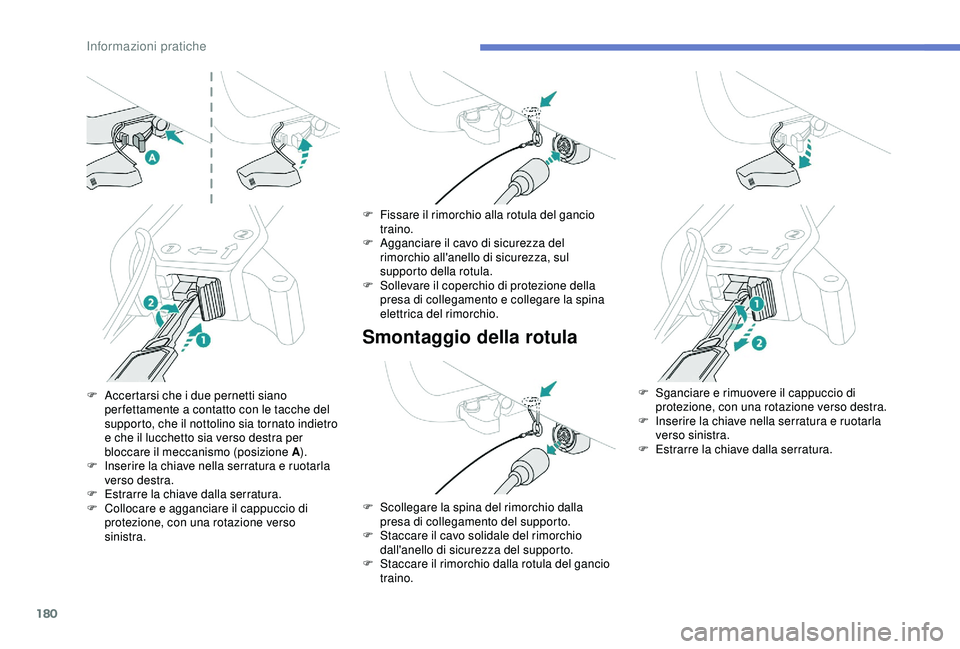 Informazioni pratiche

A

2

1

F Accertarsi che i due pernetti siano perfettamente a contatto con le tacche del supporto, che il nottolino sia tornato indietro e che il lucchetto sia verso destra per bloccare il meccanismo (posizione A).
F Inserire la chiave nella serratura e ruotarla verso destra.
F Estrarre la chiave dalla serratura.
F Collocare e agganciare il cappuccio di protezione, con una rotazione verso sinistra.

F Fissare il rimorchio alla rotula del gancio traino.
F Agganciare il cavo di sicurezza del rimorchio all'anello di sicurezza, sul supporto della rotula.
F Sollevare il coperchio di protezione della presa di collegamento e collegare la spina elettrica del rimorchio.

Smontaggio della rotula

F Scollegare la spina del rimorchio dalla presa di collegamento del supporto.
F Staccare il cavo solidale del rimorchio dall'anello di sicurezza del supporto.
F Staccare il rimorchio dalla rotula del gancio traino.

1

2

F Sganciare e rimuovere il cappuccio di protezione, con una rotazione verso destra.
F Inserire la chiave nella serratura e ruotarla verso sinistra.
F Estrarre la chiave dalla serratura.

180

carmanualsonline.info