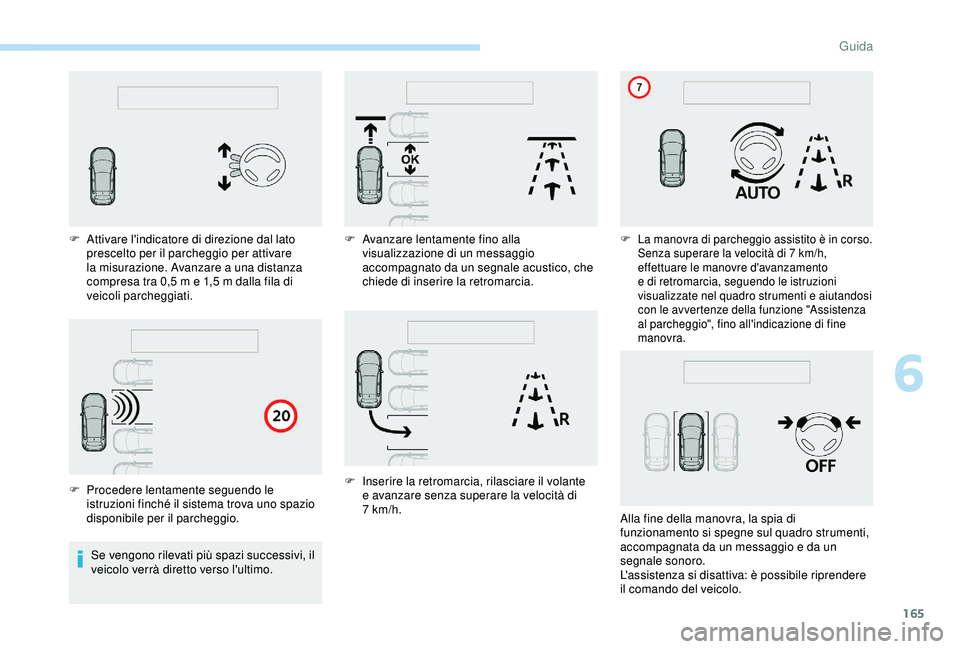 Guida

F Attivare l'indicatore di direzione dal lato prescelto per il parcheggio per attivare la misurazione. Avanzare a una distanza compresa tra 0,5 m e 1,5 m dalla fila di veicoli parcheggiati.

20

F Procedere lentamente seguendo le istruzioni finché il sistema trova uno spazio disponibile per il parcheggio.

Se vengono rilevati più spazi successivi, il veicolo verrà diretto verso l'ultimo.

OK

F Avanzare lentamente fino alla visualizzazione di un messaggio accompagnato da un segnale acustico, che chiede di inserire la retromarcia.

R

F Inserire la retromarcia, rilasciare il volante e avanzare senza superare la velocità di 7 km/h.

7

AUTO

R

F La manovra di parcheggio assistito è in corso. Senza superare la velocità di 7 km/h, effettuare le manovre d'avanzamento e di retromarcia, seguendo le istruzioni visualizzate nel quadro strumenti e aiutandosi con le avvertenze della funzione "Assistenza al parcheggio", fino all'indicazione di fine manovra.

OFF

Alla fine della manovra, la spia di funzionamento si spegne sul quadro strumenti, accompagnata da un messaggio e da un segnale sonoro.
L'assistenza si disattiva: è possibile riprendere il comando del veicolo.

6

165

carmanualsonline.info