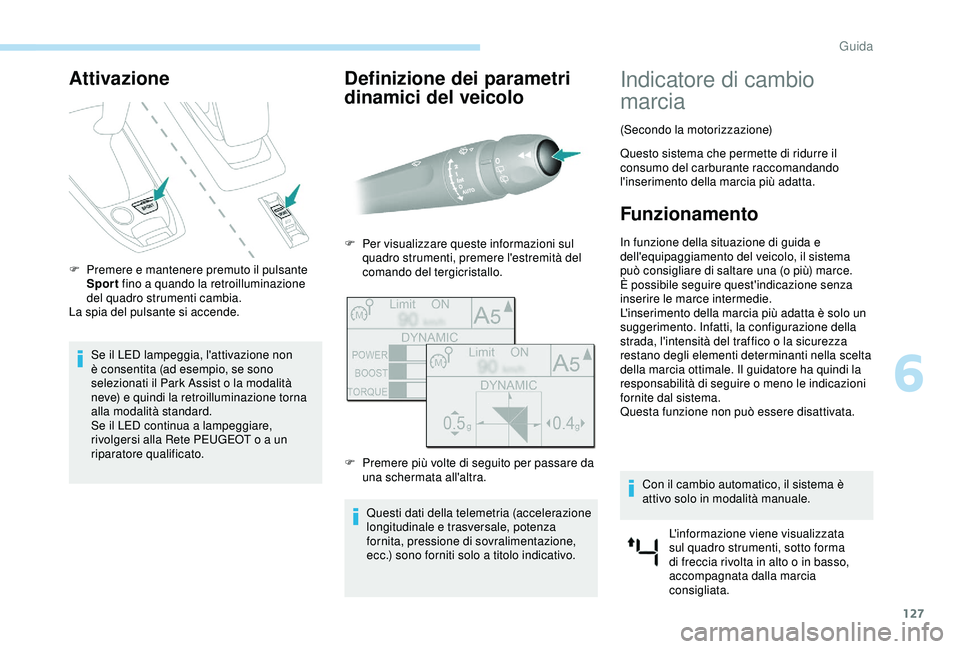 Guida

Attivazione

SPORT

SPORT

F Premere e mantenere premuto il pulsante Sport fino a quando la retroilluminazione del quadro strumenti cambia.
La spia del pulsante si accende.

Se il LED lampeggia, l'attivazione non è consentita (ad esempio, se sono selezionati il Park Assist o la modalità neve) e quindi la retroilluminazione torna alla modalità standard.
Se il LED continua a lampeggiare, rivolgersi alla Rete PEUGEOT o a un riparatore qualificato.

Definizione dei parametri dinamici del veicolo

F Per visualizzare queste informazioni sul quadro strumenti, premere l'estremità del comando del tergicristallo.

M Limit ON 90 km/h A5
DYNAMIC
POWER
BOOST
TORQUE

M Limit ON 90 km/h A5
DYNAMIC
0.5 g 0.4 g

F Premere più volte di seguito per passare da una schermata all'altra.

Questi dati della telemetria (accelerazione longitudinale e trasversale, potenza fornita, pressione di sovralimentazione, ecc.) sono forniti solo a titolo indicativo.

Indicatore di cambio marcia

(Secondo la motorizzazione)

Questo sistema che permette di ridurre il consumo del carburante raccomandando l'inserimento della marcia più adatta.

Funzionamento

In funzione della situazione di guida e dell'equipaggiamento del veicolo, il sistema può consigliare di saltare una (o più) marce.
È possibile seguire quest'indicazione senza inserire le marce intermedie.
L'inserimento della marcia più adatta è solo un suggerimento. Infatti, la configurazione della strada, l'intensità del traffico o la sicurezza restano degli elementi determinanti nella scelta della marcia ottimale. Il guidatore ha quindi la responsabilità di seguire o meno le indicazioni fornite dal sistema.
Questa funzione non può essere disattivata.

Con il cambio automatico, il sistema è attivo solo in modalità manuale.

L'informazione viene visualizzata sul quadro strumenti, sotto forma di freccia rivolta in alto o in basso, accompagnata dalla marcia consigliata.

6

127

carmanualsonline.info