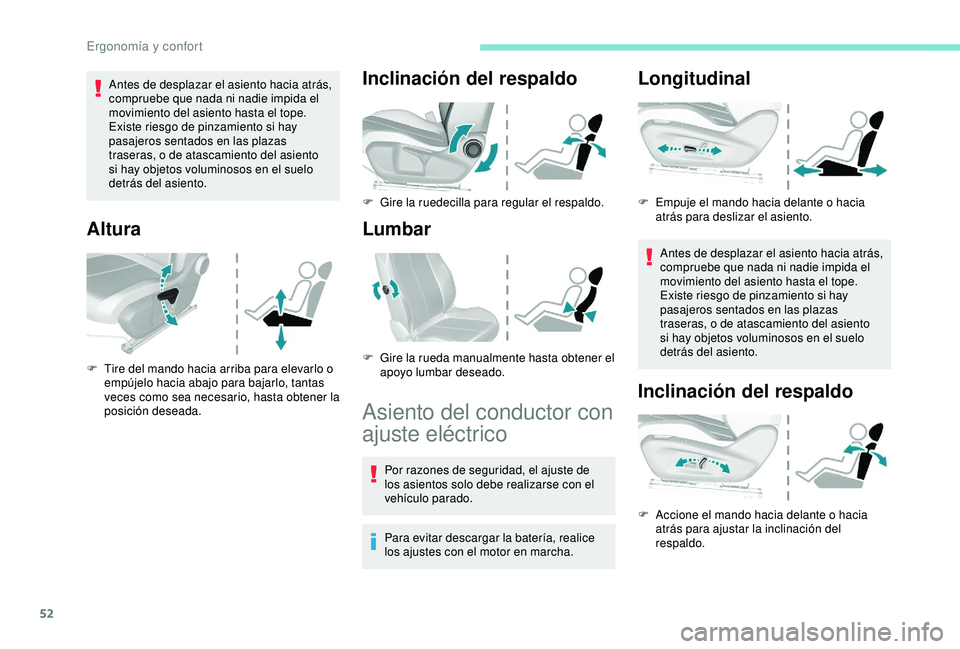 Ergonomía y confort

Antes de desplazar el asiento hacia atrás, compruebe que nada ni nadie impida el movimiento del asiento hasta el tope. Existe riesgo de pinzamiento si hay pasajeros sentados en las plazas traseras, o de atascamiento del asiento si hay objetos voluminosos en el suelo detrás del asiento.

Altura

F Tire del mando hacia arriba para elevarlo o empújelo hacia abajo para bajarlo, tantas veces como sea necesario, hasta obtener la posición deseada.

Inclinación del respaldo

F Gire la ruedecilla para regular el respaldo.

Lumbar

F Gire la rueda manualmente hasta obtener el apoyo lumbar deseado.

Asiento del conductor con ajuste eléctrico

Por razones de seguridad, el ajuste de los asientos solo debe realizarse con el vehículo parado.

Para evitar descargar la batería, realice los ajustes con el motor en marcha.

Longitudinal

F Empuje el mando hacia delante o hacia atrás para deslizar el asiento.

Antes de desplazar el asiento hacia atrás, compruebe que nada ni nadie impida el movimiento del asiento hasta el tope. Existe riesgo de pinzamiento si hay pasajeros sentados en las plazas traseras, o de atascamiento del asiento si hay objetos voluminosos en el suelo detrás del asiento.

Inclinación del respaldo

F Accione el mando hacia delante o hacia atrás para ajustar la inclinación del respaldo.

52

carmanualsonline.info