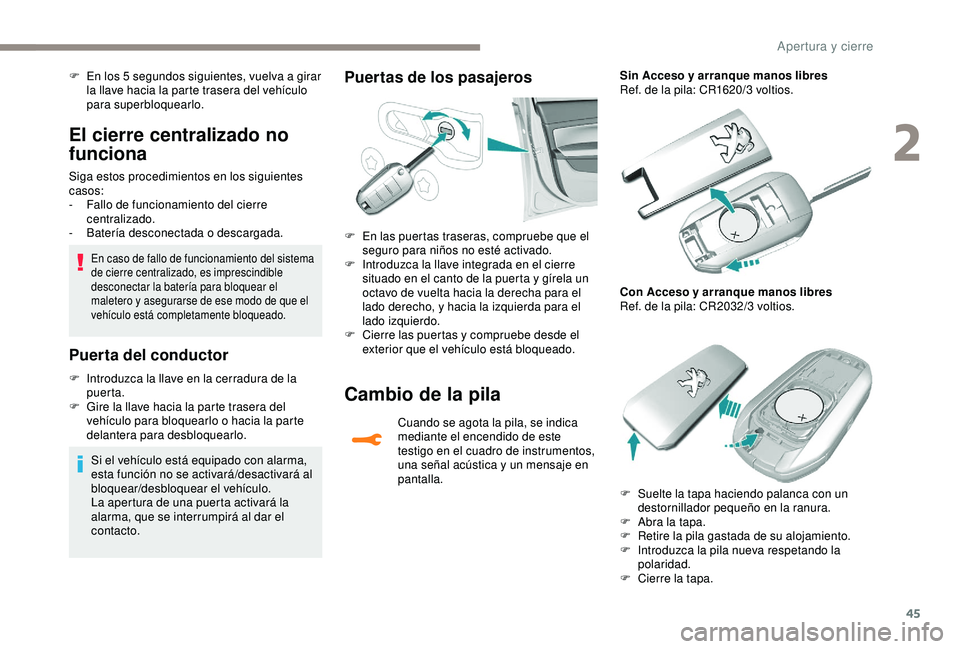 Apertura y cierre

2

F En los 5 segundos siguientes, vuelva a girar la llave hacia la parte trasera del vehículo para superbloquearlo.

El cierre centralizado no funciona

Siga estos procedimientos en los siguientes casos:
- Fallo de funcionamiento del cierre centralizado.
- Batería desconectada o descargada.

En caso de fallo de funcionamiento del sistema de cierre centralizado, es imprescindible desconectar la batería para bloquear el maletero y asegurarse de ese modo de que el vehículo está completamente bloqueado.

Puerta del conductor

F Introduzca la llave en la cerradura de la puerta.
F Gire la llave hacia la parte trasera del vehículo para bloquearlo o hacia la parte delantera para desbloquearlo.

Si el vehículo está equipado con alarma, esta función no se activará/desactivará al bloquear/desbloquear el vehículo.
La apertura de una puerta activará la alarma, que se interrumpirá al dar el contacto.

Puertas de los pasajeros

F En las puertas traseras, compruebe que el seguro para niños no esté activado.
F Introduzca la llave integrada en el cierre situado en el canto de la puerta y gírela un octavo de vuelta hacia la derecha para el lado derecho, y hacia la izquierda para el lado izquierdo.
F Cierre las puertas y compruebe desde el exterior que el vehículo está bloqueado.

Cambio de la pila

Cuando se agota la pila, se indica mediante el encendido de este testigo en el cuadro de instrumentos, una señal acústica y un mensaje en pantalla.

Sin Acceso y arranque manos libres
Ref. de la pila: CR1620/3 voltios.

Con Acceso y arranque manos libres
Ref. de la pila: CR2032/3 voltios.

F Suelte la tapa haciendo palanca con un destornillador pequeño en la ranura.
F Abra la tapa.
F Retire la pila gastada de su alojamiento.
F Introduzca la pila nueva respetando la polaridad.
F Cierre la tapa.

45

carmanualsonline.info