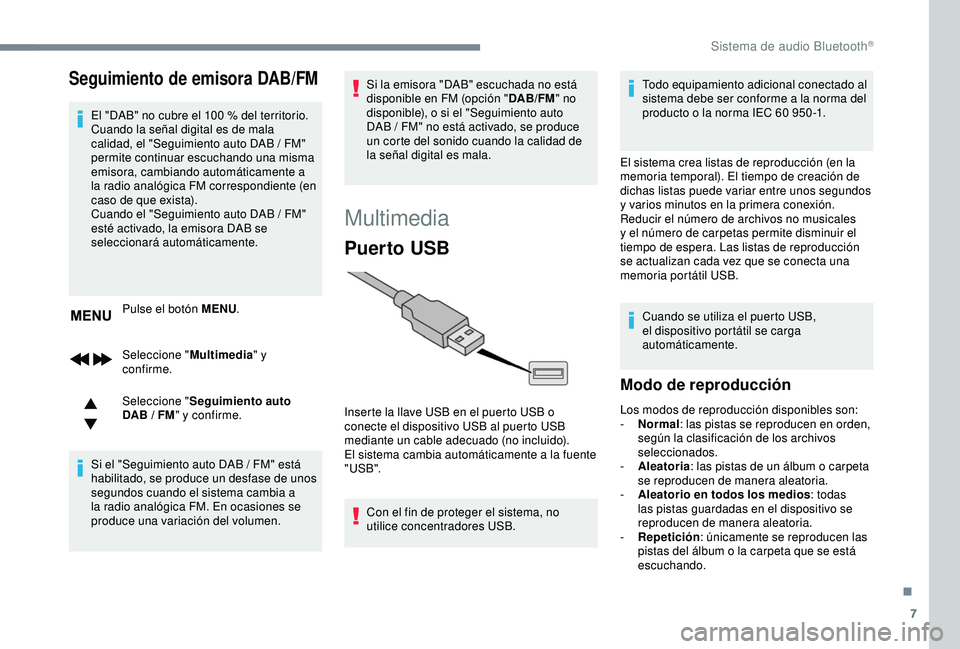 Sistema de audio Bluetooth®

Seguimiento de emisora DAB/FM

El "DAB" no cubre el 100 % del territorio. Cuando la señal digital es de mala calidad, el "Seguimiento auto DAB / FM" permite continuar escuchando una misma emisora, cambiando automáticamente a la radio analógica FM correspondiente (en caso de que exista).
Cuando el "Seguimiento auto DAB / FM" esté activado, la emisora DAB se seleccionará automáticamente.

MENU

Pulse el botón MENU.

Seleccione "Multimedia" y confirme.

Seleccione "Seguimiento auto DAB / FM" y confirme.

Si el "Seguimiento auto DAB / FM" está habilitado, se produce un desfase de unos segundos cuando el sistema cambia a la radio analógica FM. En ocasiones se produce una variación del volumen.

Si la emisora "DAB" escuchada no está disponible en FM (opción "DAB/FM" no disponible), o si el "Seguimiento auto DAB / FM" no está activado, se produce un corte del sonido cuando la calidad de la señal digital es mala.

Multimedia

Puerto USB

Inserte la llave USB en el puerto USB o conecte el dispositivo USB al puerto USB mediante un cable adecuado (no incluido).
El sistema cambia automáticamente a la fuente "USB".

Con el fin de proteger el sistema, no utilice concentradores USB.

Todo equipamiento adicional conectado al sistema debe ser conforme a la norma del producto o la norma IEC 60 950-1.

El sistema crea listas de reproducción (en la memoria temporal). El tiempo de creación de dichas listas puede variar entre unos segundos y varios minutos en la primera conexión.
Reducir el número de archivos no musicales y el número de carpetas permite disminuir el tiempo de espera. Las listas de reproducción se actualizan cada vez que se conecta una memoria portátil USB.

Cuando se utiliza el puerto USB, el dispositivo portátil se carga automáticamente.

Modo de reproducción

Los modos de reproducción disponibles son:
- Normal: las pistas se reproducen en orden, según la clasificación de los archivos seleccionados.
- Aleatoria: las pistas de un álbum o carpeta se reproducen de manera aleatoria.
- Aleatorio en todos los medios: todas las pistas guardadas en el dispositivo se reproducen de manera aleatoria.
- Repetición: únicamente se reproducen las pistas del álbum o la carpeta que se está escuchando.

7

carmanualsonline.info