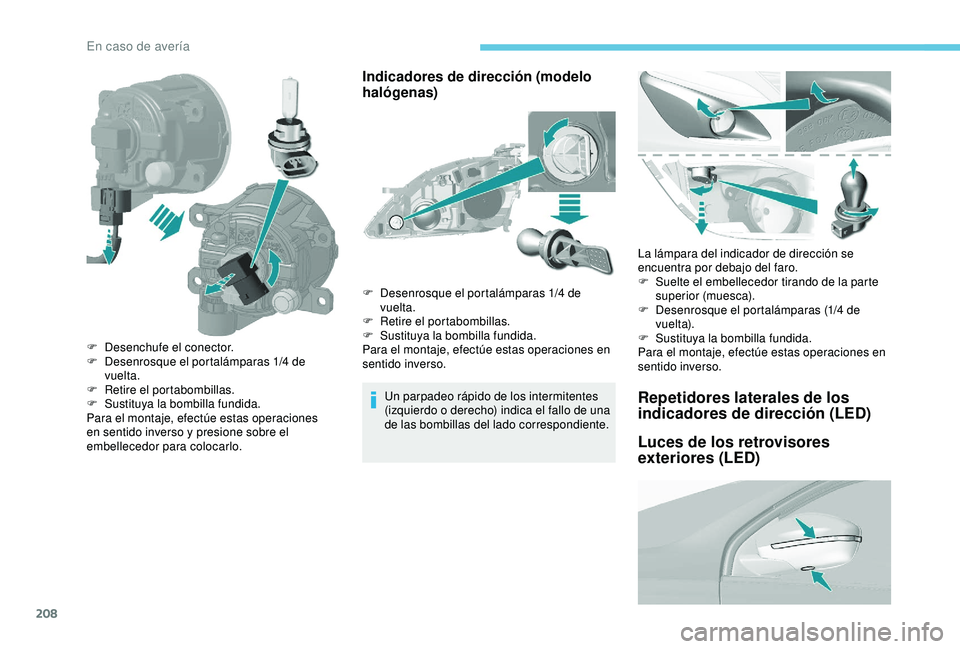 En caso de avería

F Desenchufe el conector.
F Desenrosque el portalámparas 1/4 de vuelta.
F Retire el portabombillas.
F Sustituya la bombilla fundida.
Para el montaje, efectúe estas operaciones en sentido inverso y presione sobre el embellecedor para colocarlo.

Indicadores de dirección (modelo halógenas)

F Desenrosque el portalámparas 1/4 de vuelta.
F Retire el portabombillas.
F Sustituya la bombilla fundida.
Para el montaje, efectúe estas operaciones en sentido inverso.

Un parpadeo rápido de los intermitentes (izquierdo o derecho) indica el fallo de una de las bombillas del lado correspondiente.

La lámpara del indicador de dirección se encuentra por debajo del faro.
F Suelte el embellecedor tirando de la parte superior (muesca).
F Desenrosque el portalámparas (1/4 de vuelta).
F Sustituya la bombilla fundida.
Para el montaje, efectúe estas operaciones en sentido inverso.

Repetidores laterales de los indicadores de dirección (LED)

Luces de los retrovisores exteriores (LED)

208

carmanualsonline.info