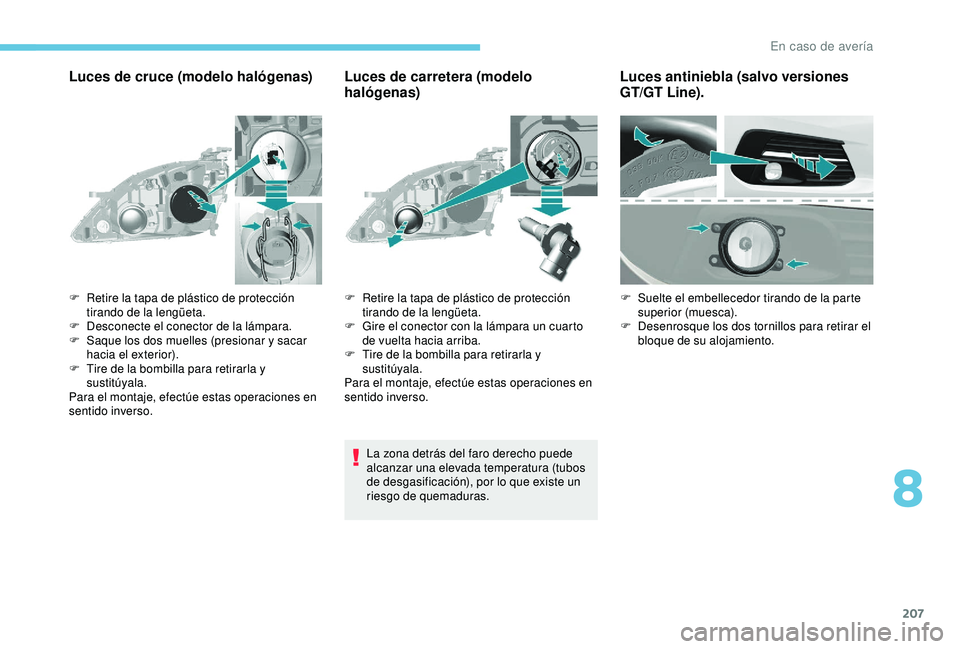 En caso de avería

Luces de cruce (modelo halógenas)

F Retire la tapa de plástico de protección tirando de la lengüeta.
F Desconecte el conector de la lámpara.
F Saque los dos muelles (presionar y sacar hacia el exterior).
F Tire de la bombilla para retirarla y sustitúyala.
Para el montaje, efectúe estas operaciones en sentido inverso.

Luces de carretera (modelo halógenas)

F Retire la tapa de plástico de protección tirando de la lengüeta.
F Gire el conector con la lámpara un cuarto de vuelta hacia arriba.
F Tire de la bombilla para retirarla y sustitúyala.
Para el montaje, efectúe estas operaciones en sentido inverso.

La zona detrás del faro derecho puede alcanzar una elevada temperatura (tubos de desgasificación), por lo que existe un riesgo de quemaduras.

Luces antiniebla (salvo versiones GT/GT Line).

F Suelte el embellecedor tirando de la parte superior (muesca).
F Desenrosque los dos tornillos para retirar el bloque de su alojamiento.

8

207

carmanualsonline.info