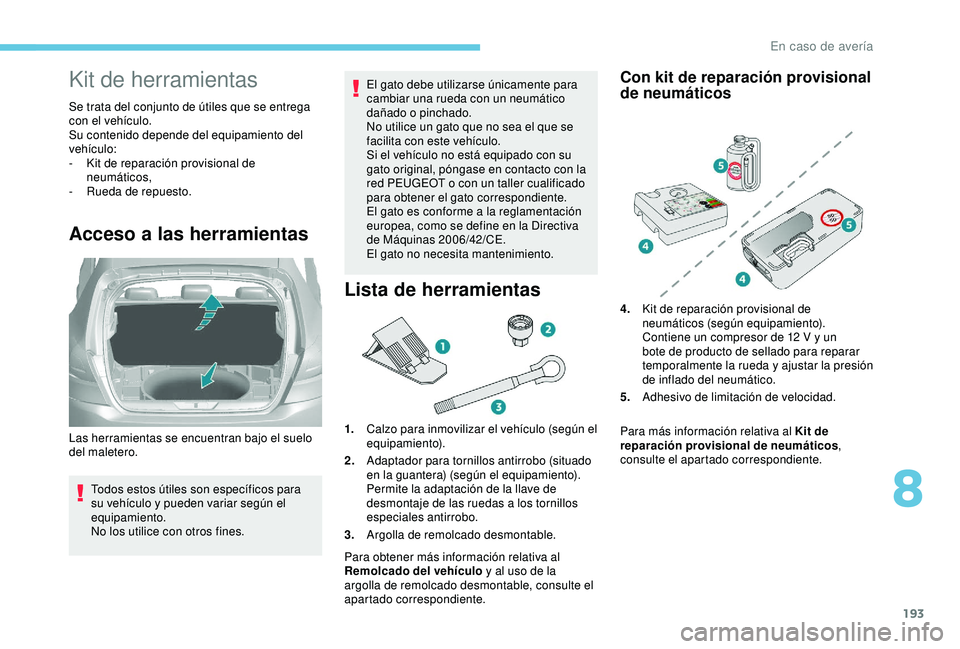 En caso de avería

Kit de herramientas

Se trata del conjunto de útiles que se entrega con el vehículo.
Su contenido depende del equipamiento del vehículo:
- Kit de reparación provisional de neumáticos,
- Rueda de repuesto.

Acceso a las herramientas

Las herramientas se encuentran bajo el suelo del maletero.

Todos estos útiles son específicos para su vehículo y pueden variar según el equipamiento.
No los utilice con otros fines.

El gato debe utilizarse únicamente para cambiar una rueda con un neumático dañado o pinchado.
No utilice un gato que no sea el que se facilita con este vehículo.
Si el vehículo no está equipado con su gato original, póngase en contacto con la red PEUGEOT o con un taller cualificado para obtener el gato correspondiente.
El gato es conforme a la reglamentación europea, como se define en la Directiva de Máquinas 2006/42/CE.
El gato no necesita mantenimiento.

Lista de herramientas

1
2
3

1. Calzo para inmovilizar el vehículo (según el equipamiento).
2. Adaptador para tornillos antirrobo (situado en la guantera) (según el equipamiento). Permite la adaptación de la llave de desmontaje de las ruedas a los tornillos especiales antirrobo.
3. Argolla de remolcado desmontable.

Para obtener más información relativa al Remolcado del vehículo y al uso de la argolla de remolcado desmontable, consulte el apartado correspondiente.

Con kit de reparación provisional de neumáticos

5
5
4
4

4. Kit de reparación provisional de neumáticos (según equipamiento). Contiene un compresor de 12 V y un bote de producto de sellado para reparar temporalmente la rueda y ajustar la presión de inflado del neumático.
5. Adhesivo de limitación de velocidad.

Para más información relativa al Kit de reparación provisional de neumáticos, consulte el apartado correspondiente.

8

193

carmanualsonline.info