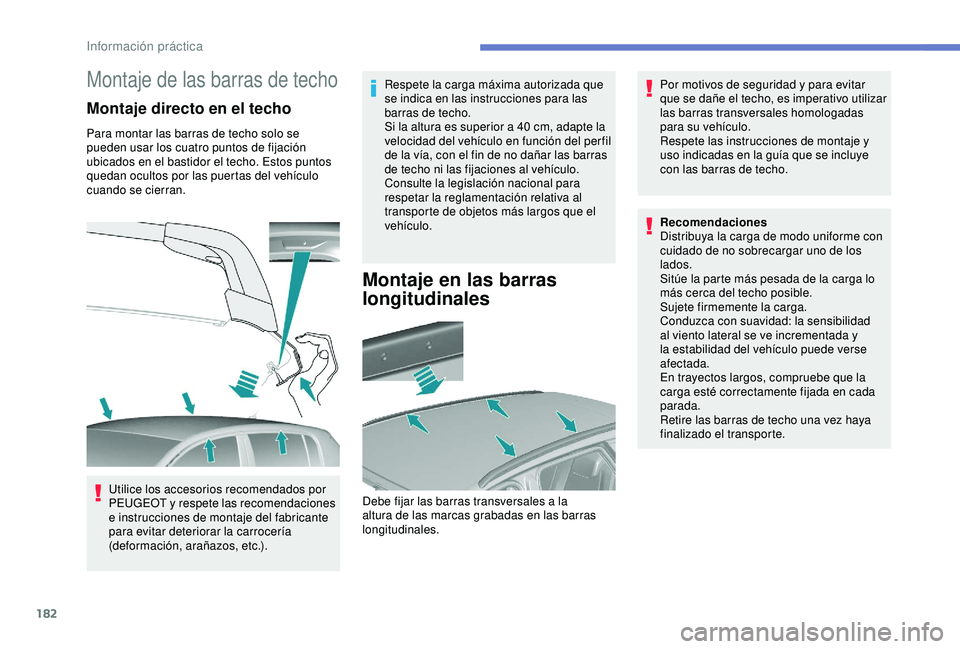 Información práctica

Montaje de las barras de techo

Montaje directo en el techo

Para montar las barras de techo solo se pueden usar los cuatro puntos de fijación ubicados en el bastidor el techo. Estos puntos quedan ocultos por las puertas del vehículo cuando se cierran.

Utilice los accesorios recomendados por PEUGEOT y respete las recomendaciones e instrucciones de montaje del fabricante para evitar deteriorar la carrocería (deformación, arañazos, etc.).

Respete la carga máxima autorizada que se indica en las instrucciones para las barras de techo.
Si la altura es superior a 40 cm, adapte la velocidad del vehículo en función del perfil de la vía, con el fin de no dañar las barras de techo ni las fijaciones al vehículo.
Consulte la legislación nacional para respetar la reglamentación relativa al transporte de objetos más largos que el vehículo.

Montaje en las barras longitudinales

Debe fijar las barras transversales a la altura de las marcas grabadas en las barras longitudinales.

Por motivos de seguridad y para evitar que se dañe el techo, es imperativo utilizar las barras transversales homologadas para su vehículo.
Respete las instrucciones de montaje y uso indicadas en la guía que se incluye con las barras de techo.

Recomendaciones
Distribuya la carga de modo uniforme con cuidado de no sobrecargar uno de los lados.
Sitúe la parte más pesada de la carga lo más cerca del techo posible.
Sujete firmemente la carga.
Conduzca con suavidad: la sensibilidad al viento lateral se ve incrementada y la estabilidad del vehículo puede verse afectada.
En trayectos largos, compruebe que la carga esté correctamente fijada en cada parada.
Retire las barras de techo una vez haya finalizado el transporte.

182

carmanualsonline.info