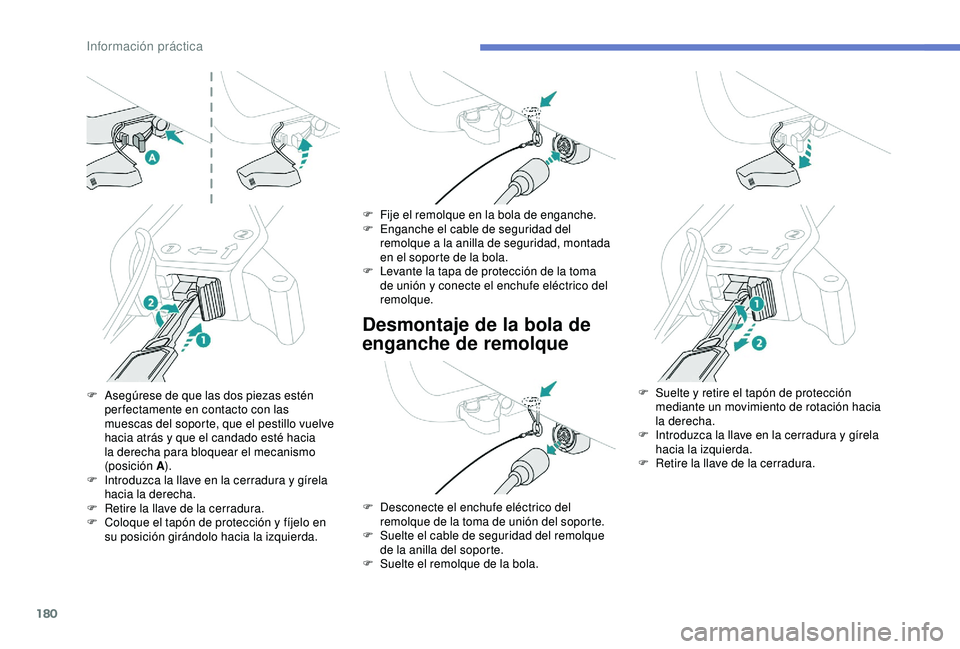 Información práctica

A

2

1

F Asegúrese de que las dos piezas estén perfectamente en contacto con las muescas del soporte, que el pestillo vuelve hacia atrás y que el candado esté hacia la derecha para bloquear el mecanismo (posición A).
F Introduzca la llave en la cerradura y gírela hacia la derecha.
F Retire la llave de la cerradura.
F Coloque el tapón de protección y fíjelo en su posición girándolo hacia la izquierda.

F Fije el remolque en la bola de enganche.
F Enganche el cable de seguridad del remolque a la anilla de seguridad, montada en el soporte de la bola.
F Levante la tapa de protección de la toma de unión y conecte el enchufe eléctrico del remolque.

Desmontaje de la bola de enganche de remolque

F Desconecte el enchufe eléctrico del remolque de la toma de unión del soporte.
F Suelte el cable de seguridad del remolque de la anilla del soporte.
F Suelte el remolque de la bola.

1

2

F Suelte y retire el tapón de protección mediante un movimiento de rotación hacia la derecha.
F Introduzca la llave en la cerradura y gírela hacia la izquierda.
F Retire la llave de la cerradura.

180

carmanualsonline.info