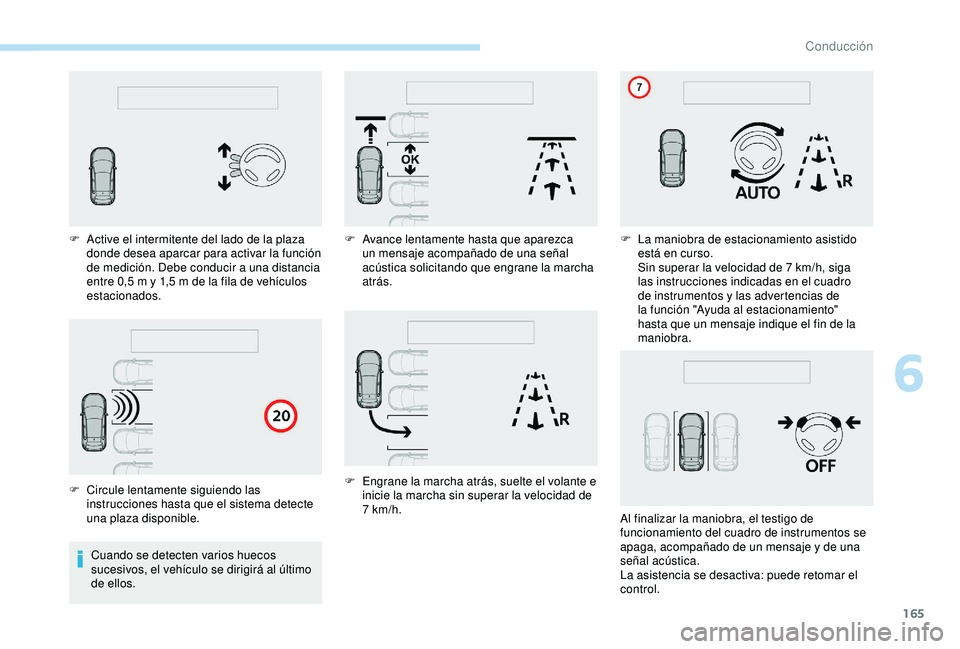 Conducción

F Active el intermitente del lado de la plaza donde desea aparcar para activar la función de medición. Debe conducir a una distancia entre 0,5 m y 1,5 m de la fila de vehículos estacionados.

20

F Circule lentamente siguiendo las instrucciones hasta que el sistema detecte una plaza disponible.

Cuando se detecten varios huecos sucesivos, el vehículo se dirigirá al último de ellos.

OK

F Avance lentamente hasta que aparezca un mensaje acompañado de una señal acústica solicitando que engrane la marcha atrás.

R

F Engrane la marcha atrás, suelte el volante e inicie la marcha sin superar la velocidad de 7 km/h.

7

AUTO

R

F La maniobra de estacionamiento asistido está en curso.
Sin superar la velocidad de 7 km/h, siga las instrucciones indicadas en el cuadro de instrumentos y las advertencias de la función "Ayuda al estacionamiento" hasta que un mensaje indique el fin de la maniobra.

OFF

Al finalizar la maniobra, el testigo de funcionamiento del cuadro de instrumentos se apaga, acompañado de un mensaje y de una señal acústica.
La asistencia se desactiva: puede retomar el control.

6

165

carmanualsonline.info