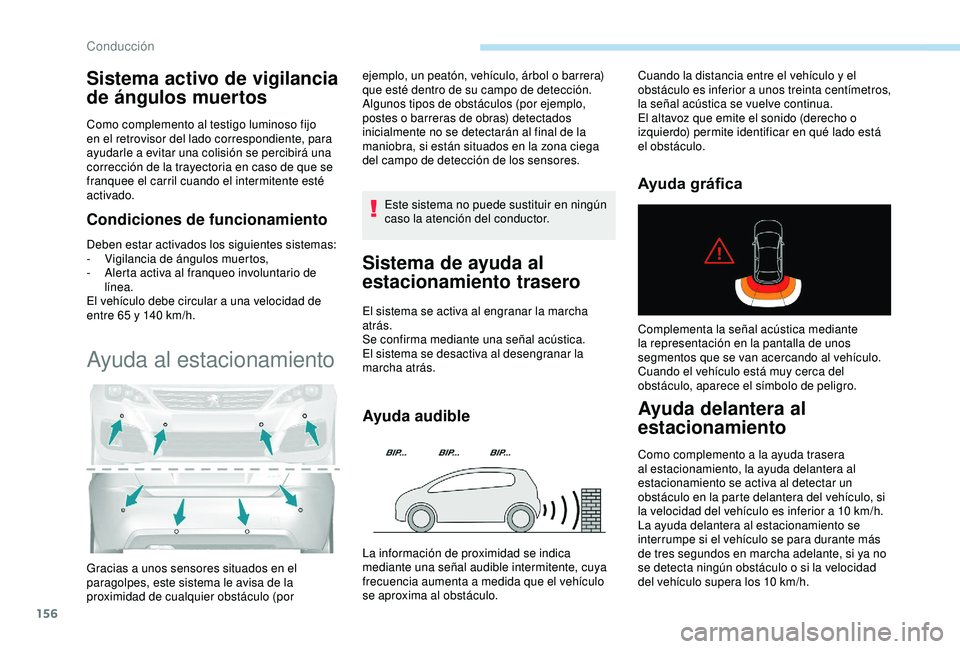 Conducción

Sistema activo de vigilancia de ángulos muertos

Como complemento al testigo luminoso fijo en el retrovisor del lado correspondiente, para ayudarle a evitar una colisión se percibirá una corrección de la trayectoria en caso de que se franquee el carril cuando el intermitente esté activado.

Condiciones de funcionamiento

Deben estar activados los siguientes sistemas:
- Vigilancia de ángulos muertos,
- Alerta activa al franqueo involuntario de línea.
El vehículo debe circular a una velocidad de entre 65 y 140 km/h.

Ayuda al estacionamiento

Gracias a unos sensores situados en el paragolpes, este sistema le avisa de la proximidad de cualquier obstáculo (por ejemplo, un peatón, vehículo, árbol o barrera) que esté dentro de su campo de detección. Algunos tipos de obstáculos (por ejemplo, postes o barreras de obras) detectados inicialmente no se detectarán al final de la maniobra, si están situados en la zona ciega del campo de detección de los sensores.

Este sistema no puede sustituir en ningún caso la atención del conductor.

Sistema de ayuda al estacionamiento trasero

El sistema se activa al engranar la marcha atrás.
Se confirma mediante una señal acústica.
El sistema se desactiva al desengranar la marcha atrás.

Ayuda audible

BIP... BIP... BIP...

La información de proximidad se indica mediante una señal audible intermitente, cuya frecuencia aumenta a medida que el vehículo se aproxima al obstáculo.

Cuando la distancia entre el vehículo y el obstáculo es inferior a unos treinta centímetros, la señal acústica se vuelve continua.
El altavoz que emite el sonido (derecho o izquierdo) permite identificar en qué lado está el obstáculo.

Ayuda gráfica

Complementa la señal acústica mediante la representación en la pantalla de unos segmentos que se van acercando al vehículo. Cuando el vehículo está muy cerca del obstáculo, aparece el símbolo de peligro.

Ayuda delantera al estacionamiento

Como complemento a la ayuda trasera al estacionamiento, la ayuda delantera al estacionamiento se activa al detectar un obstáculo en la parte delantera del vehículo, si la velocidad del vehículo es inferior a 10 km/h.
La ayuda delantera al estacionamiento se interrumpe si el vehículo se para durante más de tres segundos en marcha adelante, si ya no se detecta ningún obstáculo o si la velocidad del vehículo supera los 10 km/h.

156

carmanualsonline.info