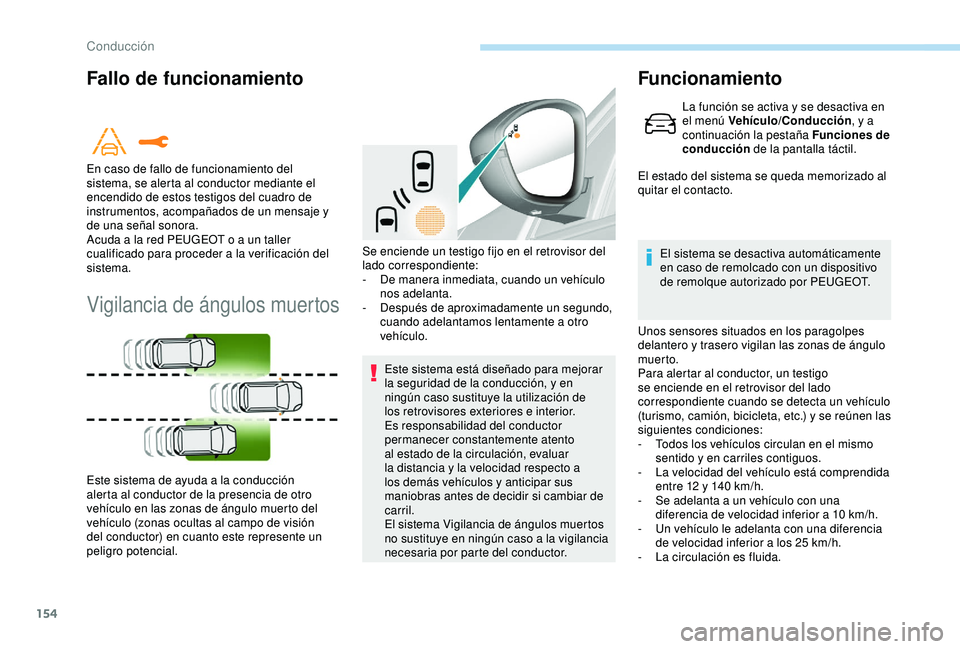 Conducción

Fallo de funcionamiento

En caso de fallo de funcionamiento del sistema, se alerta al conductor mediante el encendido de estos testigos del cuadro de instrumentos, acompañados de un mensaje y de una señal sonora.
Acuda a la red PEUGEOT o a un taller cualificado para proceder a la verificación del sistema.

Vigilancia de ángulos muertos

Este sistema de ayuda a la conducción alerta al conductor de la presencia de otro vehículo en las zonas de ángulo muerto del vehículo (zonas ocultas al campo de visión del conductor) en cuanto este represente un peligro potencial.

Se enciende un testigo fijo en el retrovisor del lado correspondiente:
- De manera inmediata, cuando un vehículo nos adelanta.
- Después de aproximadamente un segundo, cuando adelantamos lentamente a otro vehículo.

Este sistema está diseñado para mejorar la seguridad de la conducción, y en ningún caso sustituye la utilización de los retrovisores exteriores e interior.
Es responsabilidad del conductor permanecer constantemente atento al estado de la circulación, evaluar la distancia y la velocidad respecto a los demás vehículos y anticipar sus maniobras antes de decidir si cambiar de carril.
El sistema Vigilancia de ángulos muertos no sustituye en ningún caso a la vigilancia necesaria por parte del conductor.

Funcionamiento

La función se activa y se desactiva en el menú Vehículo/Conducción, y a continuación la pestaña Funciones de conducción de la pantalla táctil.

El estado del sistema se queda memorizado al quitar el contacto.

El sistema se desactiva automáticamente en caso de remolcado con un dispositivo de remolque autorizado por PEUGEOT.

Unos sensores situados en los paragolpes delantero y trasero vigilan las zonas de ángulo muerto.
Para alertar al conductor, un testigo se enciende en el retrovisor del lado correspondiente cuando se detecta un vehículo (turismo, camión, bicicleta, etc.) y se reúnen las siguientes condiciones:
- Todos los vehículos circulan en el mismo sentido y en carriles contiguos.
- La velocidad del vehículo está comprendida entre 12 y 140 km/h.
- Se adelanta a un vehículo con una diferencia de velocidad inferior a 10 km/h.
- Un vehículo le adelanta con una diferencia de velocidad inferior a los 25 km/h.
- La circulación es fluida.

154

carmanualsonline.info