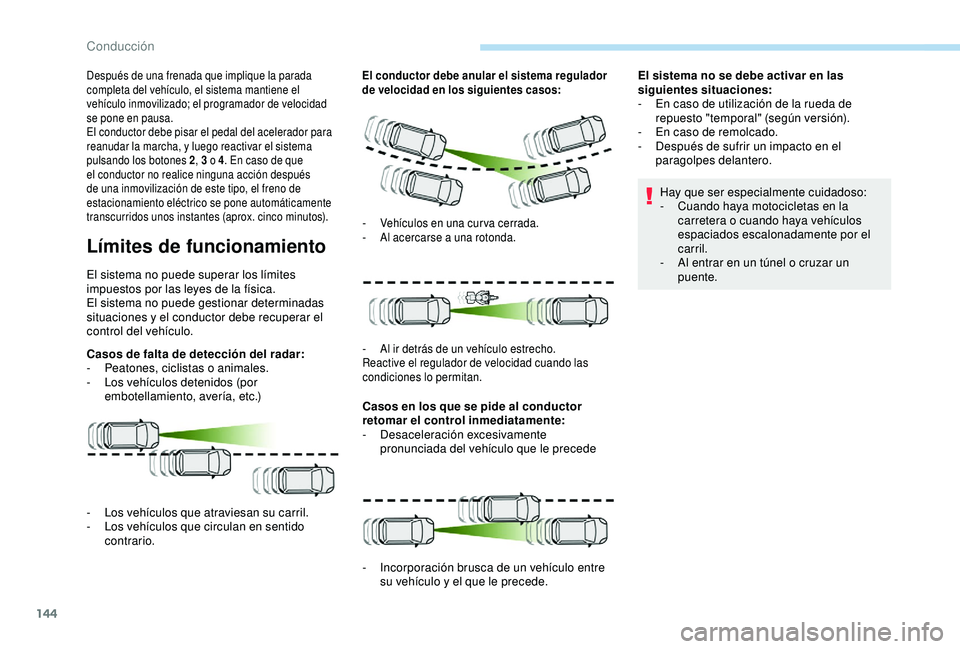 Conducción

Después de una frenada que implique la parada completa del vehículo, el sistema mantiene el vehículo inmovilizado; el programador de velocidad se pone en pausa.
El conductor debe pisar el pedal del acelerador para reanudar la marcha, y luego reactivar el sistema pulsando los botones 2, 3 o 4. En caso de que el conductor no realice ninguna acción después de una inmovilización de este tipo, el freno de estacionamiento eléctrico se pone automáticamente transcurridos unos instantes (aprox. cinco minutos).

Límites de funcionamiento

El sistema no puede superar los límites impuestos por las leyes de la física.
El sistema no puede gestionar determinadas situaciones y el conductor debe recuperar el control del vehículo.

Casos de falta de detección del radar:
- Peatones, ciclistas o animales.
- Los vehículos detenidos (por embotellamiento, avería, etc.)

- Los vehículos que atraviesan su carril.
- Los vehículos que circulan en sentido contrario.

El conductor debe anular el sistema regulador de velocidad en los siguientes casos:

- Vehículos en una curva cerrada.
- Al acercarse a una rotonda.

- Al ir detrás de un vehículo estrecho.
Reactive el regulador de velocidad cuando las condiciones lo permitan.

Casos en los que se pide al conductor retomar el control inmediatamente:
- Desaceleración excesivamente pronunciada del vehículo que le precede

- Incorporación brusca de un vehículo entre su vehículo y el que le precede.

El sistema no se debe activar en las siguientes situaciones:
- En caso de utilización de la rueda de repuesto "temporal" (según versión).
- En caso de remolcado.
- Después de sufrir un impacto en el paragolpes delantero.

Hay que ser especialmente cuidadoso:
- Cuando haya motocicletas en la carretera o cuando haya vehículos espaciados escalonadamente por el carril.
- Al entrar en un túnel o cruzar un puente.

144

carmanualsonline.info