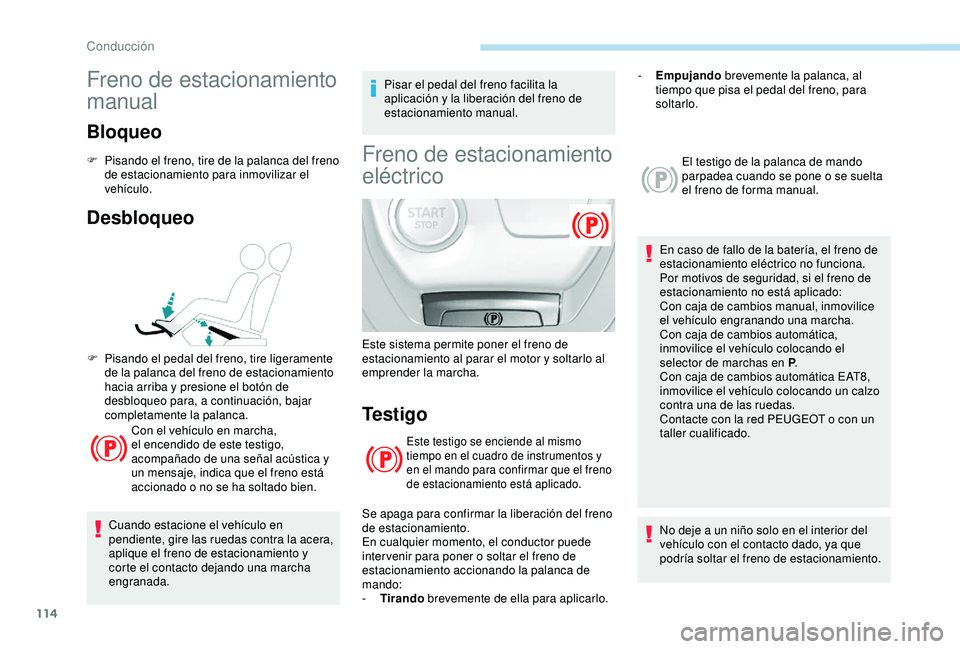 Conducción

Freno de estacionamiento manual

Bloqueo

F Pisando el freno, tire de la palanca del freno de estacionamiento para inmovilizar el vehículo.

Desbloqueo

F Pisando el pedal del freno, tire ligeramente de la palanca del freno de estacionamiento hacia arriba y presione el botón de desbloqueo para, a continuación, bajar completamente la palanca.

Con el vehículo en marcha, el encendido de este testigo, acompañado de una señal acústica y un mensaje, indica que el freno está accionado o no se ha soltado bien.

Cuando estacione el vehículo en pendiente, gire las ruedas contra la acera, aplique el freno de estacionamiento y corte el contacto dejando una marcha engranada.

Pisar el pedal del freno facilita la aplicación y la liberación del freno de estacionamiento manual.

Freno de estacionamiento eléctrico

START STOP

Este sistema permite poner el freno de estacionamiento al parar el motor y soltarlo al emprender la marcha.

Testigo

Este testigo se enciende al mismo tiempo en el cuadro de instrumentos y en el mando para confirmar que el freno de estacionamiento está aplicado.

Se apaga para confirmar la liberación del freno de estacionamiento.
En cualquier momento, el conductor puede intervenir para poner o soltar el freno de estacionamiento accionando la palanca de mando:
- Tirando brevemente de ella para aplicarlo.

- Empujando brevemente la palanca, al tiempo que pisa el pedal del freno, para soltarlo.

El testigo de la palanca de mando parpadea cuando se pone o se suelta el freno de forma manual.

En caso de fallo de la batería, el freno de estacionamiento eléctrico no funciona.
Por motivos de seguridad, si el freno de estacionamiento no está aplicado:
Con caja de cambios manual, inmovilice el vehículo engranando una marcha.
Con caja de cambios automática, inmovilice el vehículo colocando el selector de marchas en P.
Con caja de cambios automática EAT8, inmovilice el vehículo colocando un calzo contra una de las ruedas.
Contacte con la red PEUGEOT o con un taller cualificado.

No deje a un niño solo en el interior del vehículo con el contacto dado, ya que podría soltar el freno de estacionamiento.

114

carmanualsonline.info