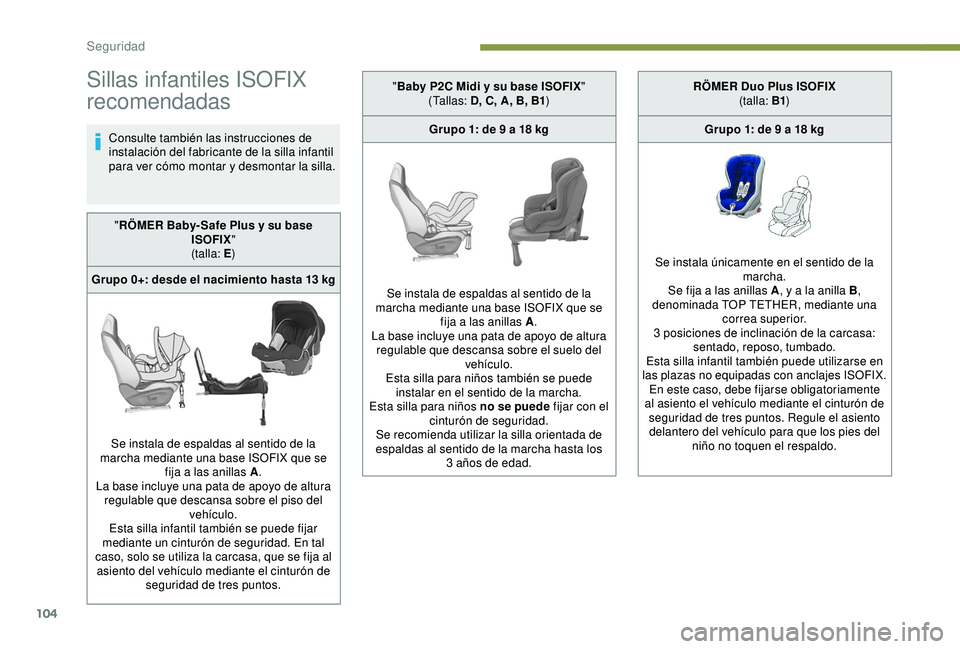 Seguridad

Sillas infantiles ISOFIX recomendadas

Consulte también las instrucciones de instalación del fabricante de la silla infantil para ver cómo montar y desmontar la silla.

"RÖMER Baby-Safe Plus y su base ISOFIX"
(talla: E)

Grupo 0+: desde el nacimiento hasta 13 kg

Se instala de espaldas al sentido de la marcha mediante una base ISOFIX que se fija a las anillas A.
La base incluye una pata de apoyo de altura regulable que descansa sobre el piso del vehículo.
Esta silla infantil también se puede fijar mediante un cinturón de seguridad. En tal caso, solo se utiliza la carcasa, que se fija al asiento del vehículo mediante el cinturón de seguridad de tres puntos.

"Baby P2C Midi y su base ISOFIX"
(Tallas: D, C, A, B, B1)

Grupo 1: de 9 a 18 kg

Se instala de espaldas al sentido de la marcha mediante una base ISOFIX que se fija a las anillas A.
La base incluye una pata de apoyo de altura regulable que descansa sobre el suelo del vehículo.
Esta silla para niños también se puede instalar en el sentido de la marcha.
Esta silla para niños no se puede fijar con el cinturón de seguridad.
Se recomienda utilizar la silla orientada de espaldas al sentido de la marcha hasta los 3 años de edad.

RÖMER Duo Plus ISOFIX
(talla: B1)

Grupo 1: de 9 a 18 kg

Se instala únicamente en el sentido de la marcha.
Se fija a las anillas A, y a la anilla B, denominada TOP TETHER, mediante una correa superior.
3 posiciones de inclinación de la carcasa: sentado, reposo, tumbado.
Esta silla infantil también puede utilizarse en las plazas no equipadas con anclajes ISOFIX.
En este caso, debe fijarse obligatoriamente al asiento el vehículo mediante el cinturón de seguridad de tres puntos. Regule el asiento delantero del vehículo para que los pies del niño no toquen el respaldo.

104

carmanualsonline.info