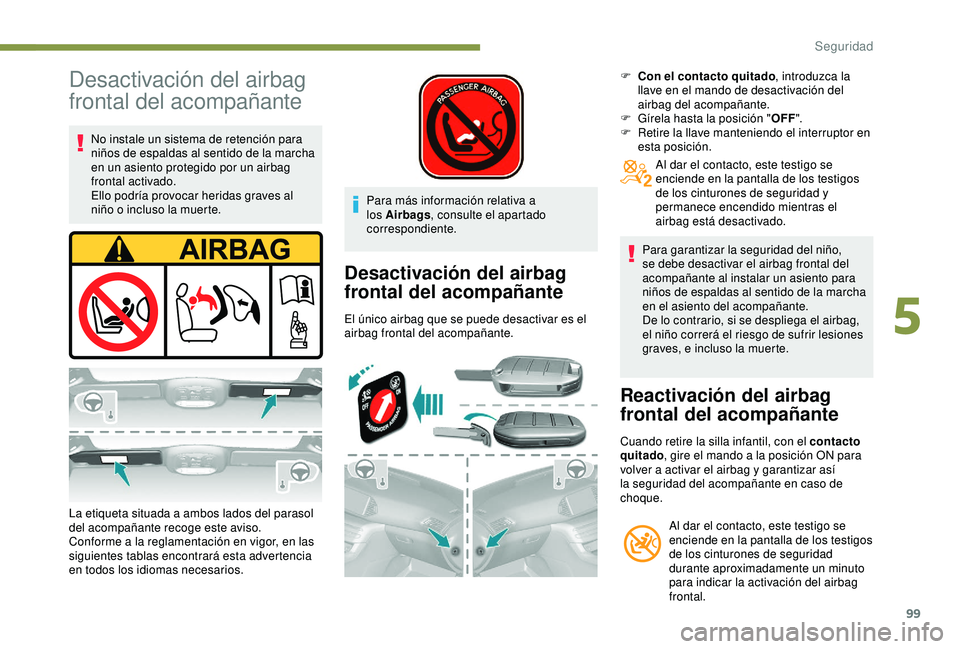 Seguridad

Desactivación del airbag frontal del acompañante

No instale un sistema de retención para niños de espaldas al sentido de la marcha en un asiento protegido por un airbag frontal activado.
Ello podría provocar heridas graves al niño o incluso la muerte.

AIRBAG

La etiqueta situada a ambos lados del parasol del acompañante recoge este aviso.
Conforme a la reglamentación en vigor, en las siguientes tablas encontrará esta advertencia en todos los idiomas necesarios.

PASSENGER AIRBAG

Para más información relativa a los Airbags, consulte el apartado correspondiente.

Desactivación del airbag frontal del acompañante

El único airbag que se puede desactivar es el airbag frontal del acompañante.

PASSENGER AIRBAG

Con el contacto quitado, introduzca la llave en el mando de desactivación del airbag del acompañante.
Gírela hasta la posición "OFF".
Retire la llave manteniendo el interruptor en esta posición.

Al dar el contacto, este testigo se enciende en la pantalla de los testigos de los cinturones de seguridad y permanece encendido mientras el airbag está desactivado.

Para garantizar la seguridad del niño, se debe desactivar el airbag frontal del acompañante al instalar un asiento para niños de espaldas al sentido de la marcha en el asiento del acompañante.
De lo contrario, si se despliega el airbag, el niño correrá el riesgo de sufrir lesiones graves, e incluso la muerte.

Reactivación del airbag frontal del acompañante

Cuando retire la silla infantil, con el contacto quitado, gire el mando a la posición ON para volver a activar el airbag y garantizar así la seguridad del acompañante en caso de choque.

Al dar el contacto, este testigo se enciende en la pantalla de los testigos de los cinturones de seguridad durante aproximadamente un minuto para indicar la activación del airbag frontal.

5

99

carmanualsonline.info