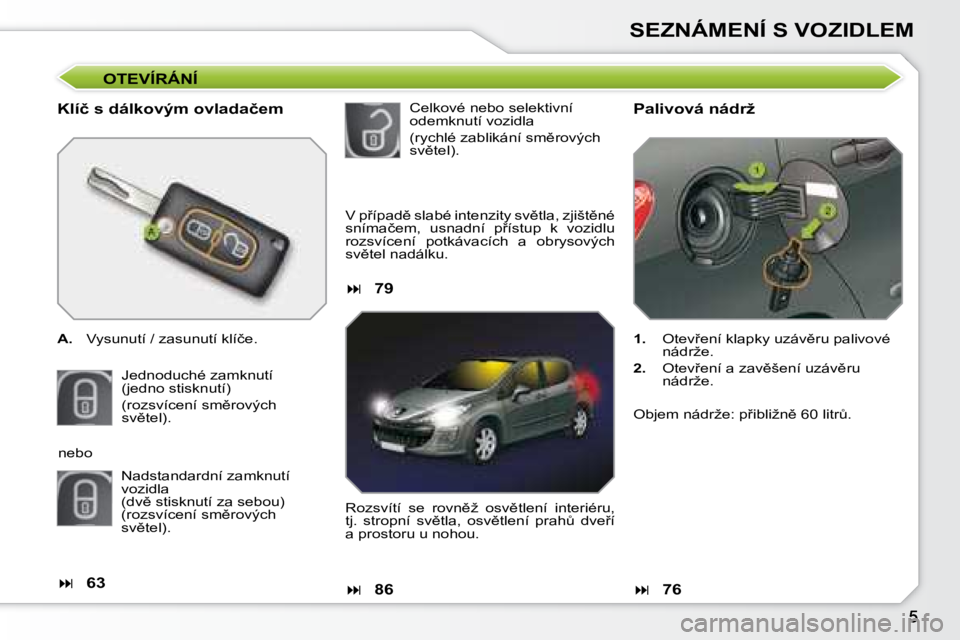 SEZNÁMENÍ S VOZIDLEM

OTEVÍRÁNÍ

Klíč s dálkovým ovladačem

A

A. Vysunutí / zasunutí klíče.

Jednoduché zamknutí (jedno stisknutí)

(rozsvícení směrových světel).

nebo

Nadstandardní zamknutí vozidla
(dvě stisknutí za sebou)
(rozsvícení směrových světel).

⏭ 63

Celkové nebo selektivní odemknutí vozidla

(rychlé zablikání směrových světel).

V případě slabé intenzity světla, zjištěné snímačem, usnadní přístup k vozidlu rozsvícení potkávacích a obrysových světel nadálku.

⏭ 79

Rozsvítí se rovněž osvětlení interiéru, tj. stropní světla, osvětlení prahů dveří a prostoru u nohou.

⏭ 86

Palivová nádrž

1

2

1. Otevření klapky uzávěru palivové nádrže.

2. Otevření a zavěšení uzávěru nádrže.

Objem nádrže: přibližně 60 litrů.

⏭ 76

5

carmanualsonline.info