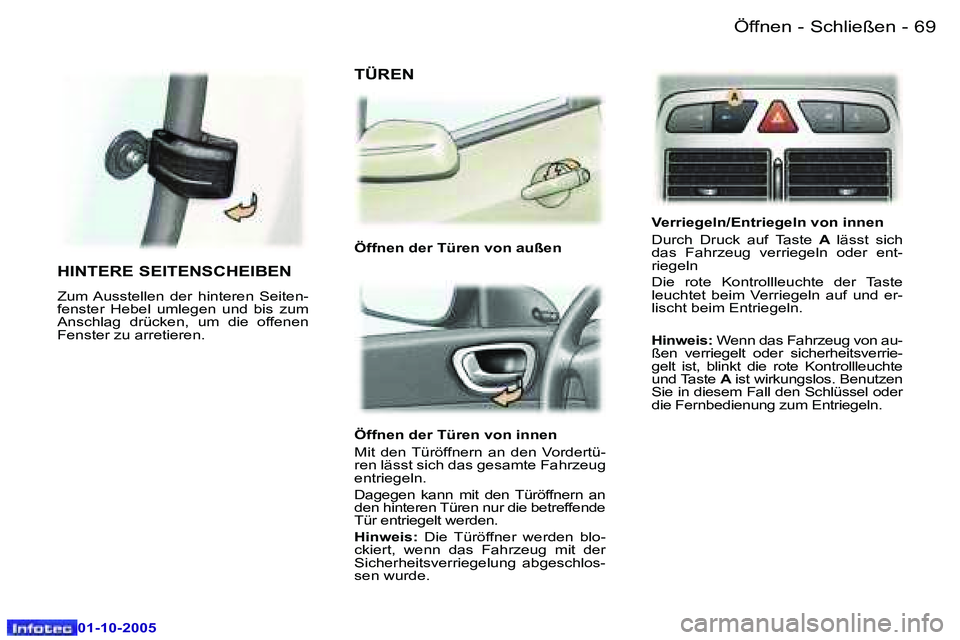 Öffnen - Schließen - 69

HINTERE SEITENSCHEIBEN

Zum Ausstellen der hinteren Seitenfenster Hebel umlegen und bis zum Anschlag drücken, um die offenen Fenster zu arretieren.

TÜREN

Öffnen der Türen von außen

Öffnen der Türen von innen

Mit den Türöffnern an den Vordertüren lässt sich das gesamte Fahrzeug entriegeln.

Dagegen kann mit den Türöffnern an den hinteren Türen nur die betreffende Tür entriegelt werden.

Hinweis: Die Türöffner werden blockiert, wenn das Fahrzeug mit der Sicherheitsverriegelung abgeschlossen wurde.

A

Verriegeln/Entriegeln von innen

Durch Druck auf Taste A lässt sich das Fahrzeug verriegeln oder entriegeln

Die rote Kontrollleuchte der Taste leuchtet beim Verriegeln auf und erlischt beim Entriegeln.

Hinweis: Wenn das Fahrzeug von außen verriegelt oder sicherheitsverriegelt ist, blinkt die rote Kontrollleuchte und Taste A ist wirkungslos. Benutzen Sie in diesem Fall den Schlüssel oder die Fernbedienung zum Entriegeln.

Infotec 01-10-2005

carmanualsonline.info