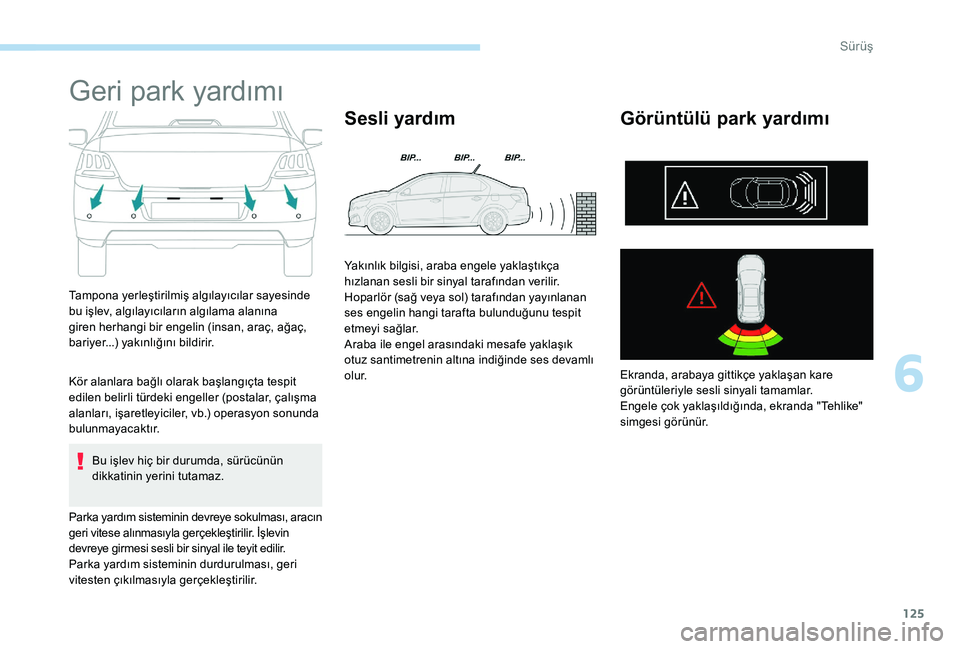 Sürüş

Geri park yardımı

Tampona yerleştirilmiş algılayıcılar sayesinde bu işlev, algılayıcıların algılama alanına giren herhangi bir engelin (insan, araç, ağaç, bariyer...) yakınlığını bildirir.

Kör alanlara bağlı olarak başlangıçta tespit edilen belirli türdeki engeller (postalar, çalışma alanları, işaretleyiciler, vb.) operasyon sonunda bulunmayacaktır.

Bu işlev hiç bir durumda, sürücünün dikkatinin yerini tutamaz.

Parka yardım sisteminin devreye sokulması, aracın geri vitese alınmasıyla gerçekleştirilir. İşlevin devreye girmesi sesli bir sinyal ile teyit edilir.
Parka yardım sisteminin durdurulması, geri vitesten çıkılmasıyla gerçekleştirilir.

Sesli yardım

BIP... BIP... BIP...

Yakınlık bilgisi, araba engele yaklaştıkça hızlanan sesli bir sinyal tarafından verilir.
Hoparlör (sağ veya sol) tarafından yayınlanan ses engelin hangi tarafta bulunduğunu tespit etmeyi sağlar.
Araba ile engel arasındaki mesafe yaklaşık otuz santimetrenin altına indiğinde ses devamlı olur.

Görüntülü park yardımı

Ekranda, arabaya gittikçe yaklaşan kare görüntüleriyle sesli sinyali tamamlar.
Engele çok yaklaşıldığında, ekranda "Tehlike" simgesi görünür.

6

125

carmanualsonline.info