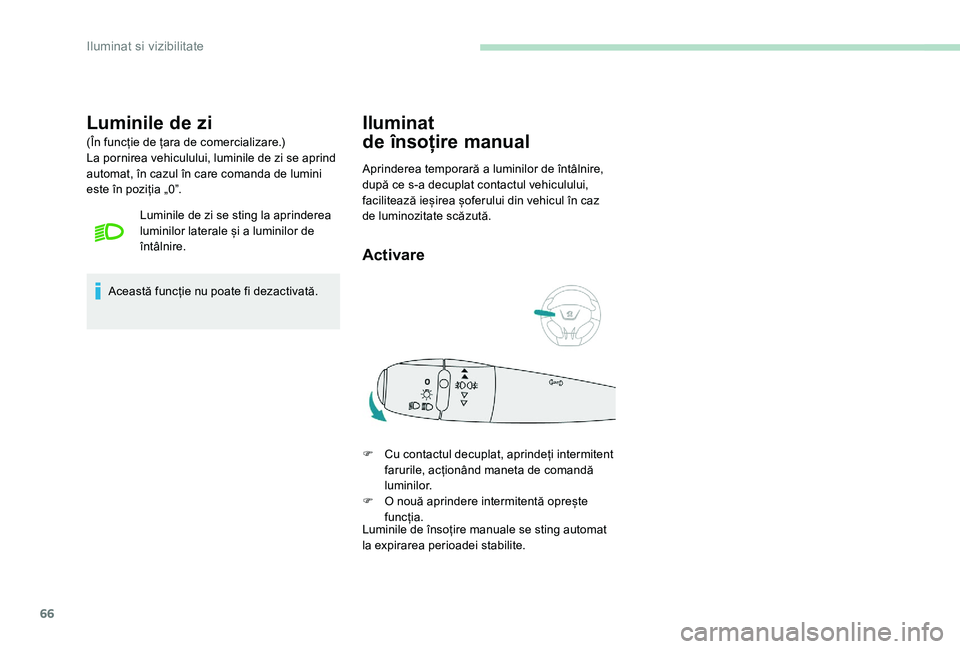 Iluminat si vizibilitate

Luminile de zi

(În funcție de țara de comercializare.)
La pornirea vehiculului, luminile de zi se aprind automat, în cazul în care comanda de lumini este în poziția „0”.

Luminile de zi se sting la aprinderea luminilor laterale și a luminilor de întâlnire.

Această funcție nu poate fi dezactivată.

Iluminat de însoțire manual

Aprinderea temporară a luminilor de întâlnire, după ce s-a decuplat contactul vehiculului, facilitează ieșirea șoferului din vehicul în caz de luminozitate scăzută.

Activare

0

F Cu contactul decuplat, aprindeți intermitent farurile, acționând maneta de comandă luminilor.
F O nouă aprindere intermitentă oprește funcția.
Luminile de însoțire manuale se sting automat la expirarea perioadei stabilite.

66

carmanualsonline.info