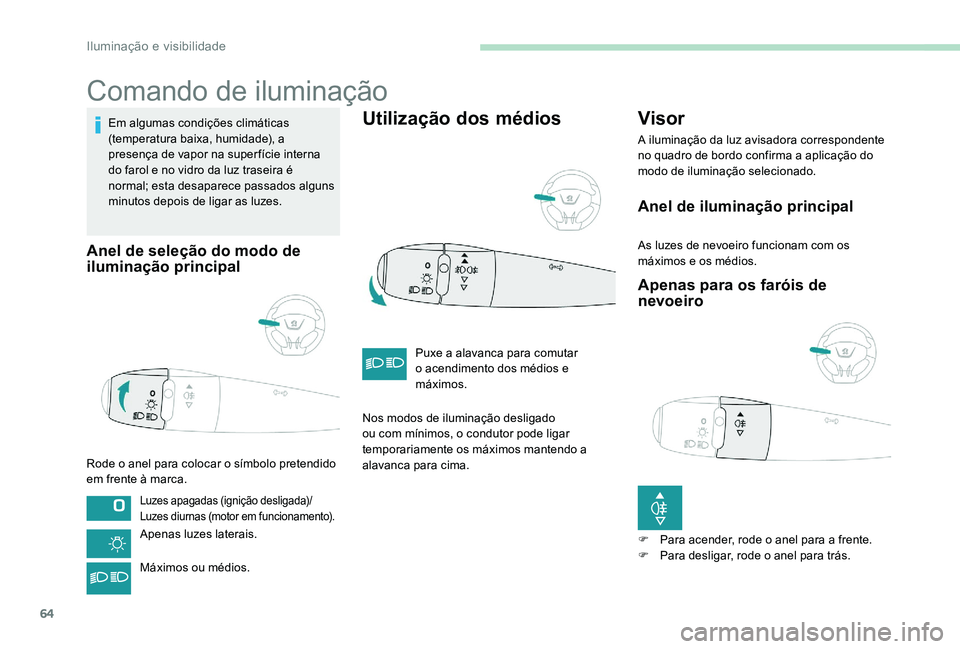 Iluminação e visibilidade

Comando de iluminação

Em algumas condições climáticas (temperatura baixa, humidade), a presença de vapor na superfície interna do farol e no vidro da luz traseira é normal; esta desaparece passados alguns minutos depois de ligar as luzes.

Anel de seleção do modo de iluminação principal

Rode o anel para colocar o símbolo pretendido em frente à marca.

Luzes apagadas (ignição desligada)/ Luzes diurnas (motor em funcionamento).

Apenas luzes laterais.

Máximos ou médios.

Utilização dos médios

Puxe a alavanca para comutar o acendimento dos médios e máximos.

Nos modos de iluminação desligado ou com mínimos, o condutor pode ligar temporariamente os máximos mantendo a alavanca para cima.

Visor

A iluminação da luz avisadora correspondente no quadro de bordo confirma a aplicação do modo de iluminação selecionado.

Anel de iluminação principal

As luzes de nevoeiro funcionam com os máximos e os médios.

Apenas para os faróis de nevoeiro

Para acender, rode o anel para a frente.
Para desligar, rode o anel para trás.

64

carmanualsonline.info