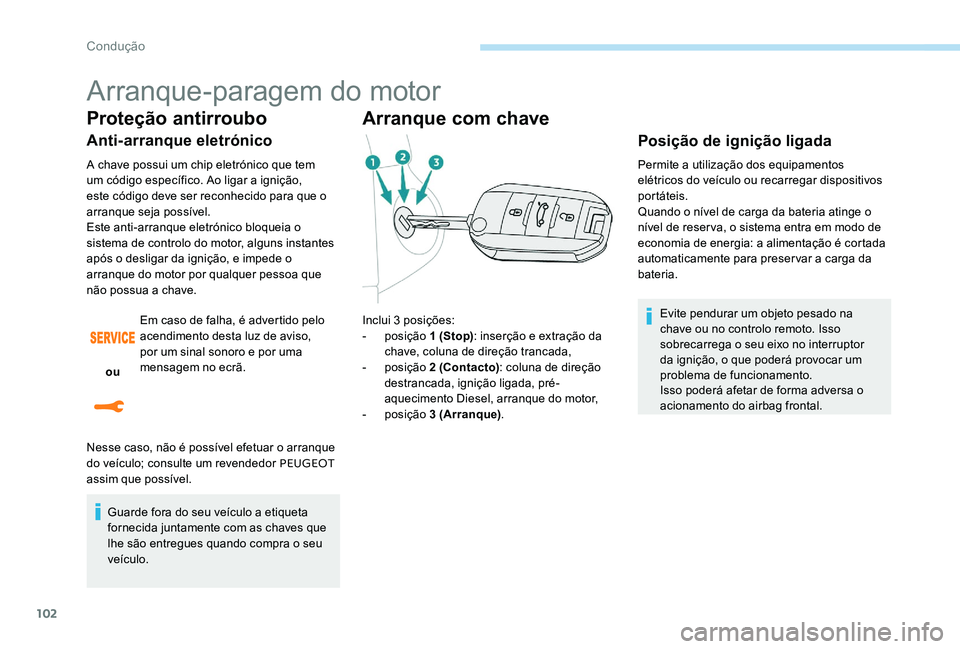 Condução

Arranque-paragem do motor

Proteção antirroubo

Anti-arranque eletrónico

A chave possui um chip eletrónico que tem um código específico. Ao ligar a ignição, este código deve ser reconhecido para que o arranque seja possível.
Este anti-arranque eletrónico bloqueia o sistema de controlo do motor, alguns instantes após o desligar da ignição, e impede o arranque do motor por qualquer pessoa que não possua a chave.

SERVICE

ou

Em caso de falha, é advertido pelo acendimento desta luz de aviso, por um sinal sonoro e por uma mensagem no ecrã.

Nesse caso, não é possível efetuar o arranque do veículo; consulte um revendedor PEUGEOT assim que possível.

Guarde fora do seu veículo a etiqueta fornecida juntamente com as chaves que lhe são entregues quando compra o seu veículo.

Arranque com chave

1 2 3

Inclui 3 posições:
- posição 1 (Stop): inserção e extração da chave, coluna de direção trancada,
- posição 2 (Contacto): coluna de direção destrancada, ignição ligada, pré-aquecimento Diesel, arranque do motor,
- posição 3 (Arranque).

Posição de ignição ligada

Permite a utilização dos equipamentos elétricos do veículo ou recarregar dispositivos portáteis.
Quando o nível de carga da bateria atinge o nível de reserva, o sistema entra em modo de economia de energia: a alimentação é cortada automaticamente para preservar a carga da bateria.

Evite pendurar um objeto pesado na chave ou no controlo remoto. Isso sobrecarrega o seu eixo no interruptor da ignição, o que poderá provocar um problema de funcionamento.
Isso poderá afetar de forma adversa o acionamento do airbag frontal.

102

carmanualsonline.info