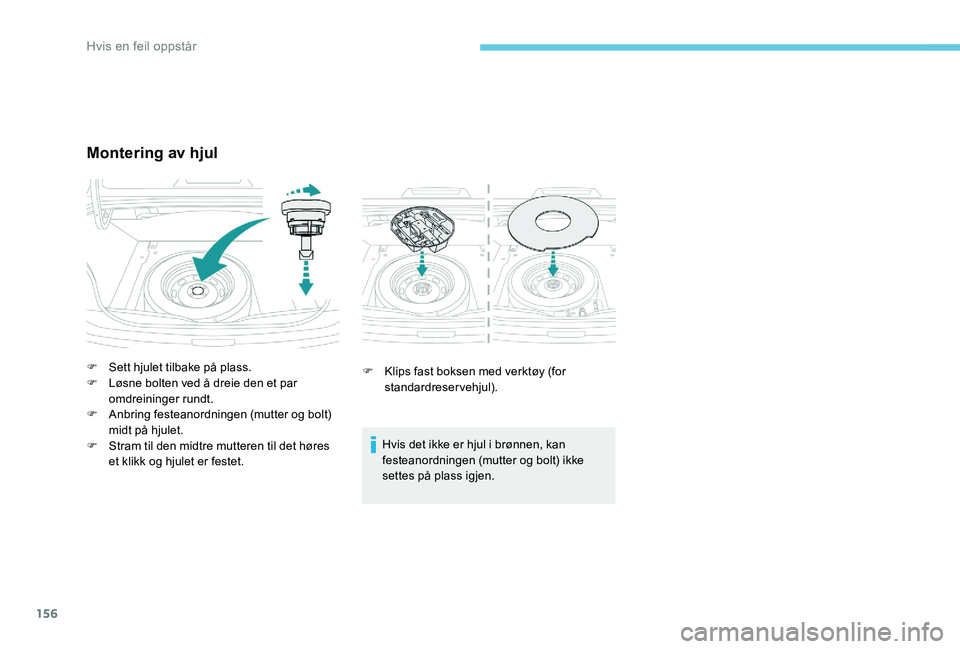 Hvis en feil oppstår

Montering av hjul

F Sett hjulet tilbake på plass.
F Løsne bolten ved å dreie den et par omdreininger rundt.
F Anbring festeanordningen (mutter og bolt) midt på hjulet.
F Stram til den midtre mutteren til det høres et klikk og hjulet er festet.

F Klips fast boksen med verktøy (for standardreservehjul).

Hvis det ikke er hjul i brønnen, kan festeanordningen (mutter og bolt) ikke settes på plass igjen.

156

carmanualsonline.info