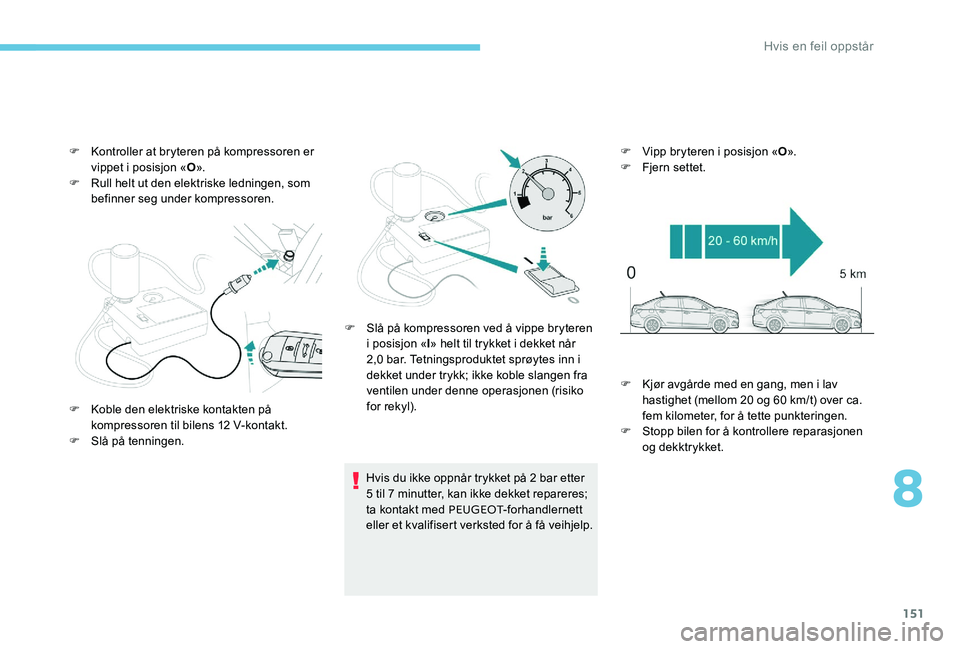 Hvis en feil oppstår

F Kontroller at bryteren på kompressoren er vippet i posisjon «O».
F Rull helt ut den elektriske ledningen, som befinner seg under kompressoren.

F Koble den elektriske kontakten på kompressoren til bilens 12 V-kontakt.
F Slå på tenningen.

1 2 3 4 5 6
bar

F Slå på kompressoren ved å vippe bryteren i posisjon «I» helt til trykket i dekket når 2,0 bar. Tetningsproduktet sprøytes inn i dekket under trykk; ikke koble slangen fra ventilen under denne operasjonen (risiko for rekyl).

Hvis du ikke oppnår trykket på 2 bar etter 5 til 7 minutter, kan ikke dekket repareres; ta kontakt med PEUGEOT-forhandlernett eller et kvalifisert verksted for å få veihjelp.

F Vipp bryteren i posisjon «O».
F Fjern settet.

20 - 60 km/h
0
5 km

F Kjør avgårde med en gang, men i lav hastighet (mellom 20 og 60 km/t) over ca. fem kilometer, for å tette punkteringen.
F Stopp bilen for å kontrollere reparasjonen og dekktrykket.

8

151

carmanualsonline.info