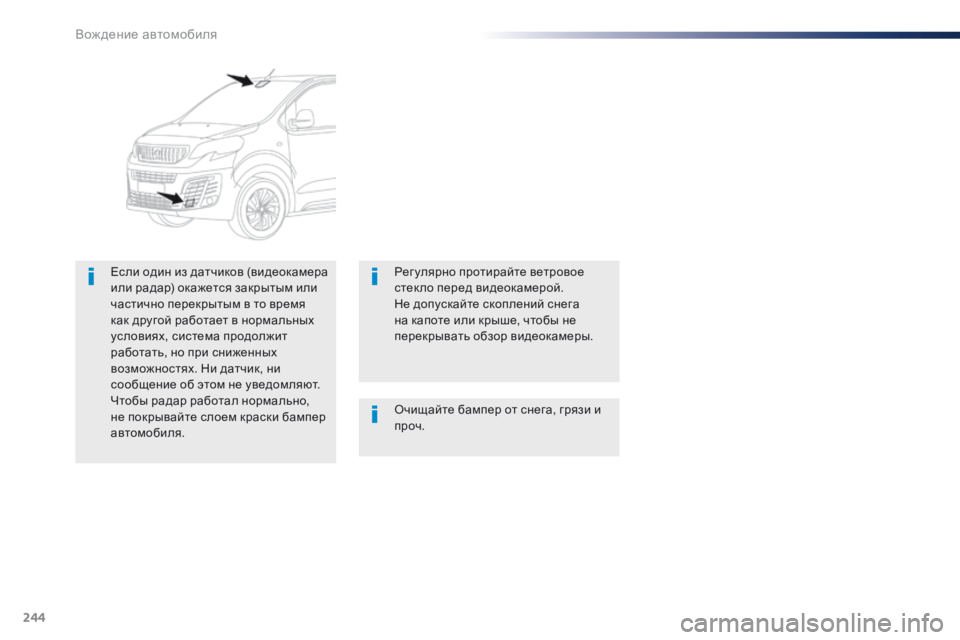 Вождение автомобиля

Если один из датчиков (видеокамера или радар) окажется закрытым или частично перекрытым в то время как другой работает в нормальных условиях, система продолжит работать, но при сниженных возможностях. Ни датчик, ни сообщение об этом не уведомляют. Чтобы радар работал нормально, не покрывайте слоем краски бампер автомобиля.

Регулярно протирайте ветровое стекло перед видеокамерой.
Не допускайте скоплений снега на капоте или крыше, чтобы не перекрывать обзор видеокамеры.

Очищайте бампер от снега, грязи и проч.

244

carmanualsonline.info