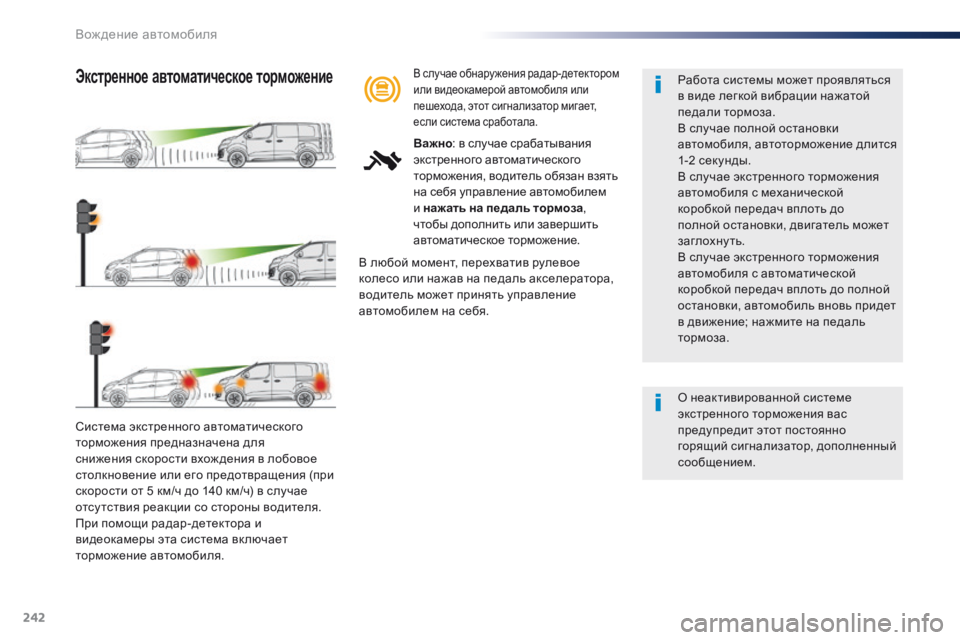 Вождение автомобиля

Экстренное автоматическое торможение

Система экстренного автоматического торможения предназначена для снижения скорости вхождения в лобовое столкновение или его предотвращения (при скорости от 5 км/ч до 140 км/ч) в случае отсутствия реакции со стороны водителя.
При помощи радар-детектора и видеокамеры эта система включает торможение автомобиля.

В случае обнаружения радар-детектором или видеокамерой автомобиля или пешехода, этот сигнализатор мигает, если система сработала.

Важно: в случае срабатывания экстренного автоматического торможения, водитель обязан взять на себя управление автомобилем и нажать на педаль тормоза, чтобы дополнить или завершить автоматическое торможение.

В любой момент, перехватив рулевое колесо или нажав на педаль акселератора, водитель может принять управление автомобилем на себя.

Работа системы может проявляться в виде легкой вибрации нажатой педали тормоза.
В случае полной остановки автомобиля, автоторможение длится 1-2 секунды.
В случае экстренного торможения автомобиля с механической коробкой передач вплоть до полной остановки, двигатель может заглохнуть.
В случае экстренного торможения автомобиля с автоматической коробкой передач вплоть до полной остановки, автомобиль вновь придет в движение; нажмите на педаль тормоза.

О неактивированной системе экстренного торможения вас предупредит этот постоянно горящий сигнализатор, дополненный сообщением.

242

carmanualsonline.info