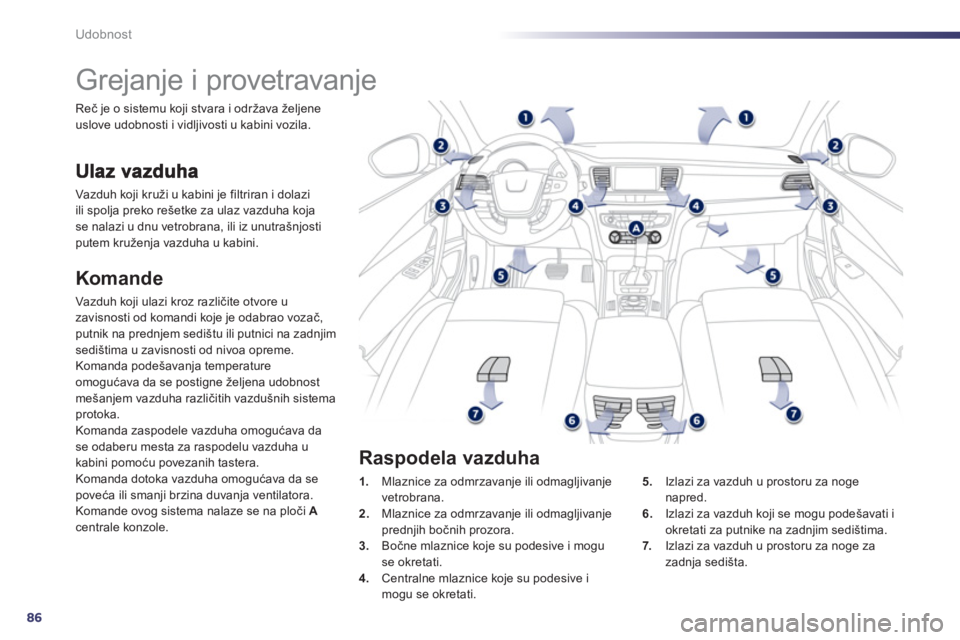 Udobnost

Grejanje i provetravanje

Reč je o sistemu koji stvara i održava željene uslove udobnosti i vidljivosti u kabini vozila.

Ulaz vazduha

Vazduh koji kruži u kabini je filtriran i dolazi ili spolja preko rešetke za ulaz vazduha koja se nalazi u dnu vetrobrana, ili iz unutrašnjosti putem kruženja vazduha u kabini.

Komande

Vazduh koji ulazi kroz različite otvore u zavisnosti od komandi koje je odabrao vozač, putnik na prednjem sedištu ili putnici na zadnjim sedištima u zavisnosti od nivoa opreme.
Komanda podešavanja temperature omogućava da se postigne željena udobnost mešanjem vazduha različitih vazdušnih sistema protoka.
Komanda zaspodele vazduha omogućava da se odaberu mesta za raspodelu vazduha u kabini pomoću povezanih tastera.
Komanda dotoka vazduha omogućava da se poveća ili smanji brzina duvanja ventilatora.
Komande ovog sistema nalaze se na ploči A centrale konzole.

1 1 2 2 3 3 4 4 A 5 5 6 6 7 7

Raspodela vazduha

1. Mlaznice za odmrzavanje ili odmagljivanje vetrobrana.
2. Mlaznice za odmrzavanje ili odmagljivanje prednjih bočnih prozora.
3. Bočne mlaznice koje su podesive i mogu se okretati.
4. Centralne mlaznice koje su podesive i mogu se okretati.
5. Izlazi za vazduh u prostoru za noge napred.
6. Izlazi za vazduh koji se mogu podešavati i okretati za putnike na zadnjim sedištima.
7. Izlazi za vazduh u prostoru za noge za zadnja sedišta.

86

carmanualsonline.info