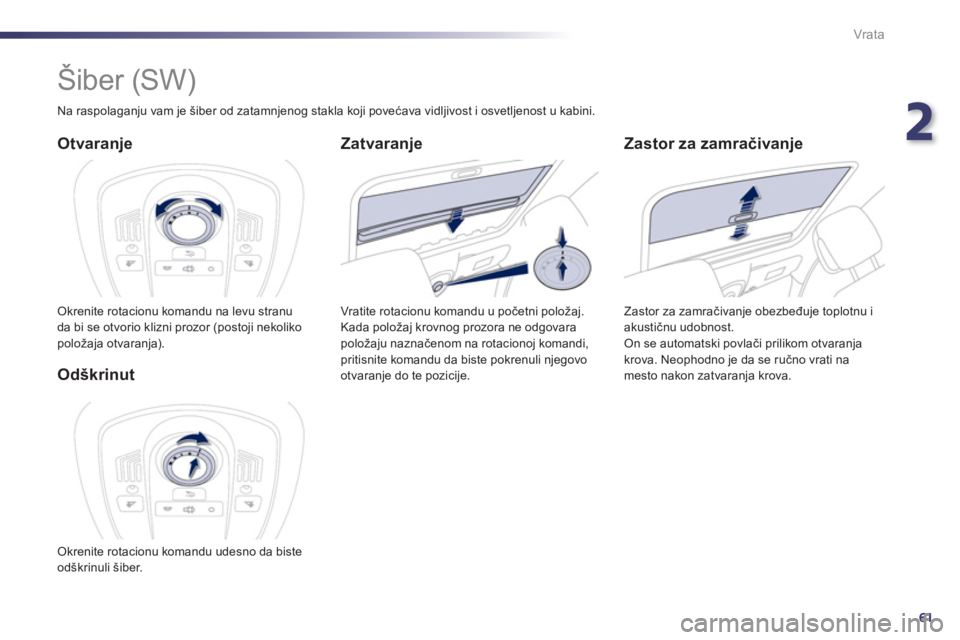 Vrata

2

Šiber (SW)

Na raspolaganju vam je šiber od zatamnjenog stakla koji povećava vidljivost i osvetljenost u kabini.

Otvaranje

Okrenite rotacionu komandu na levu stranu da bi se otvorio klizni prozor (postoji nekoliko položaja otvaranja).

Odškrinut

Okrenite rotacionu komandu udesno da biste odškrinuli šiber.

Zatvaranje

Vratite rotacionu komandu u početni položaj. Kada položaj krovnog prozora ne odgovara položaju naznačenom na rotacionoj komandi, pritisnite komandu da biste pokrenuli njegovo otvaranje do te pozicije.

Zastor za zamračivanje

Zastor za zamračivanje obezbeđuje toplotnu i akustičnu udobnost.
On se automatski povlači prilikom otvaranja krova. Neophodno je da se ručno vrati na mesto nakon zatvaranja krova.

61

carmanualsonline.info