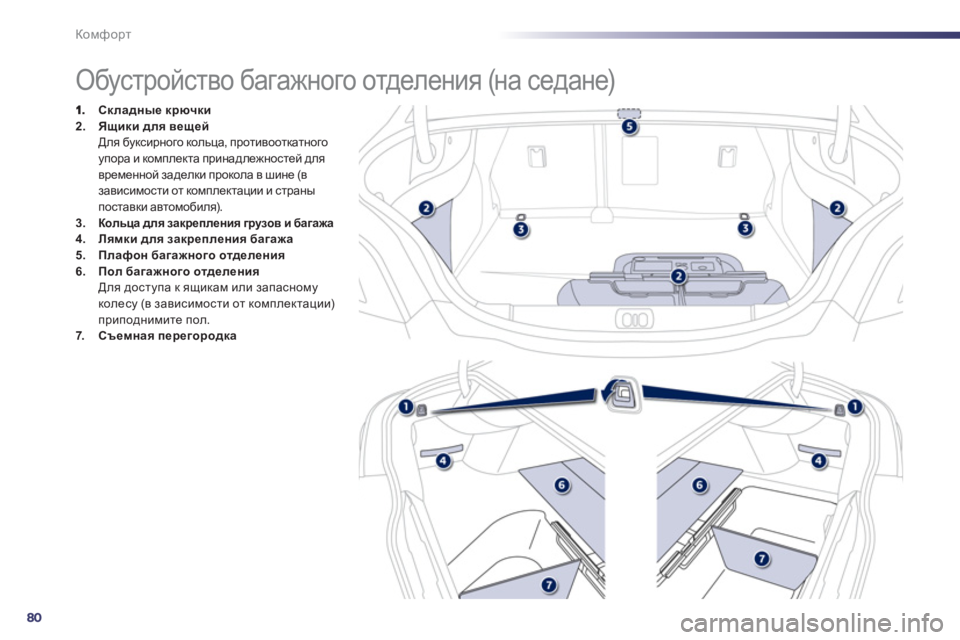 Комфорт

Обустройство багажного отделения (на седане)

1. Складные крючки
2. Ящики для вещей
Для буксирного кольца, противооткатного упора и комплекта принадлежностей для временной заделки прокола в шине (в зависимости от комплектации и страны поставки автомобиля).
3. Кольца для закрепления грузов и багажа
4. Лямки для закрепления багажа
5. Плафон багажного отделения
6. Пол багажного отделения
Для доступа к ящикам или запасному колесу (в зависимости от комплектации) приподнимите пол.
7. Съемная перегородка

5
2
2
3
3
2
1
1
4
4
6
6
7
7

80

carmanualsonline.info