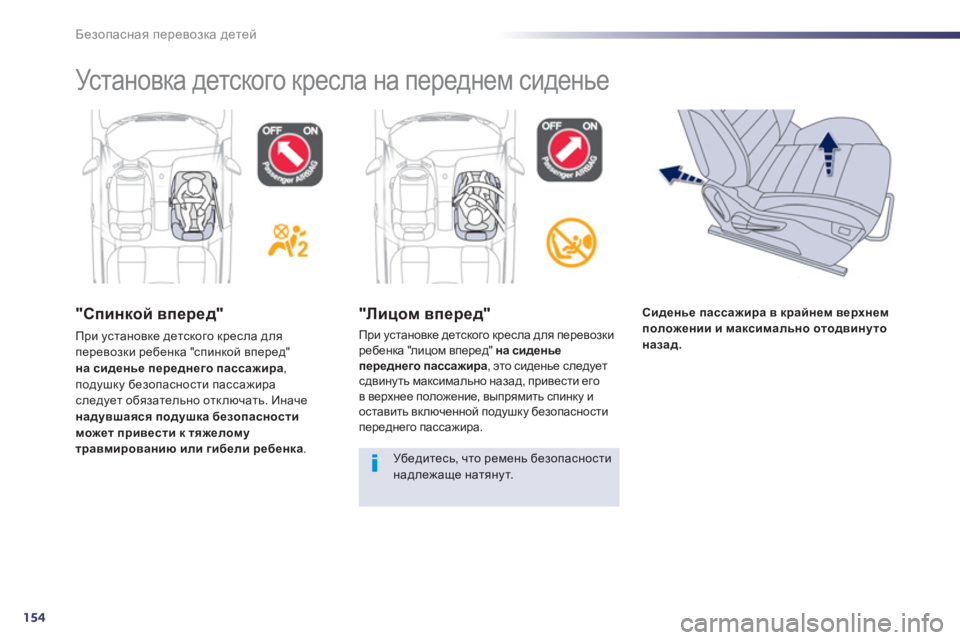 Безопасная перевозка детей

Установка детского кресла на переднем сиденье

OFF ON
Passenger AIRBAG

OFF ON
Passenger AIRBAG

"Спинкой вперед"

При установке детского кресла для перевозки ребенка "спинкой вперед" на сиденье переднего пассажира, подушку безопасности пассажира следует обязательно отключать. Иначе надувшаяся подушка безопасности может привести к тяжелому травмированию или гибели ребенка.

"Лицом вперед"

При установке детского кресла для перевозки ребенка "лицом вперед" на сиденье переднего пассажира, это сиденье следует сдвинуть максимально назад, привести его в верхнее положение, выпрямить спинку и оставить включенной подушку безопасности переднего пассажира.

Убедитесь, что ремень безопасности надлежаще натянут.

Сиденье пассажира в крайнем верхнем положении и максимально отодвинуто назад.

154

carmanualsonline.info