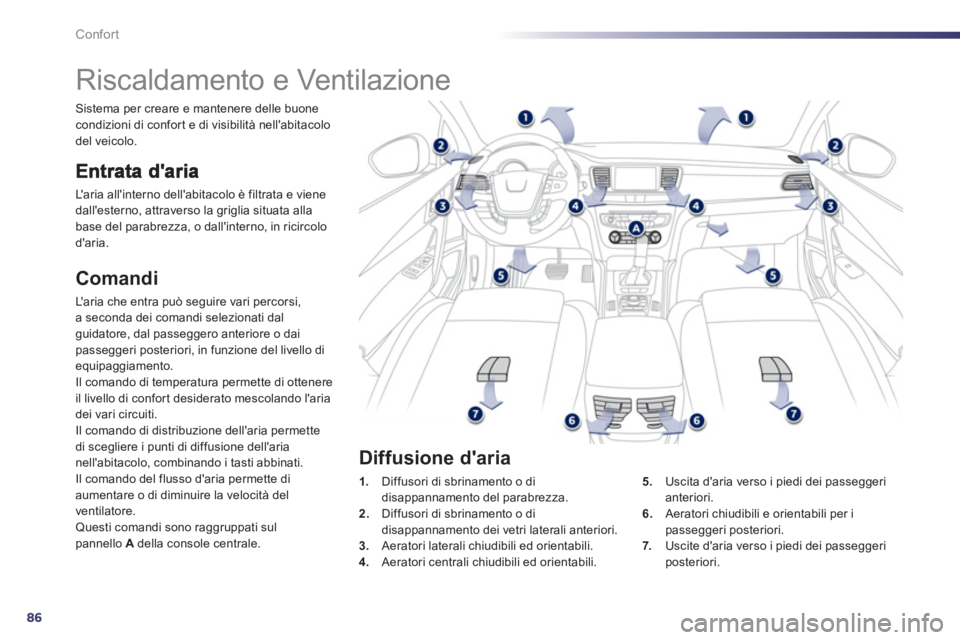 Confort

Riscaldamento e Ventilazione

Sistema per creare e mantenere delle buone condizioni di confort e di visibilità nell'abitacolo del veicolo.

Entrata d'aria

L'aria all'interno dell'abitacolo è filtrata e viene dall'esterno, attraverso la griglia situata alla base del parabrezza, o dall'interno, in ricircolo d'aria.

Comandi

L'aria che entra può seguire vari percorsi, a seconda dei comandi selezionati dal guidatore, dal passeggero anteriore o dai passeggeri posteriori, in funzione del livello di equipaggiamento.
Il comando di temperatura permette di ottenere il livello di confort desiderato mescolando l'aria dei vari circuiti.
Il comando di distribuzione dell'aria permette di scegliere i punti di diffusione dell'aria nell'abitacolo, combinando i tasti abbinati.
Il comando del flusso d'aria permette di aumentare o di diminuire la velocità del ventilatore.
Questi comandi sono raggruppati sul pannello A della console centrale.

1 1 2 2 3 3 4 4 A 5 5 6 6 7 7

Diffusione d'aria

1. Diffusori di sbrinamento o di disappannamento del parabrezza.
2. Diffusori di sbrinamento o di disappannamento dei vetri laterali anteriori.
3. Aeratori laterali chiudibili ed orientabili.
4. Aeratori centrali chiudibili ed orientabili.
5. Uscita d'aria verso i piedi dei passeggeri anteriori.
6. Aeratori chiudibili e orientabili per i passeggeri posteriori.
7. Uscite d'aria verso i piedi dei passeggeri posteriori.

86

carmanualsonline.info