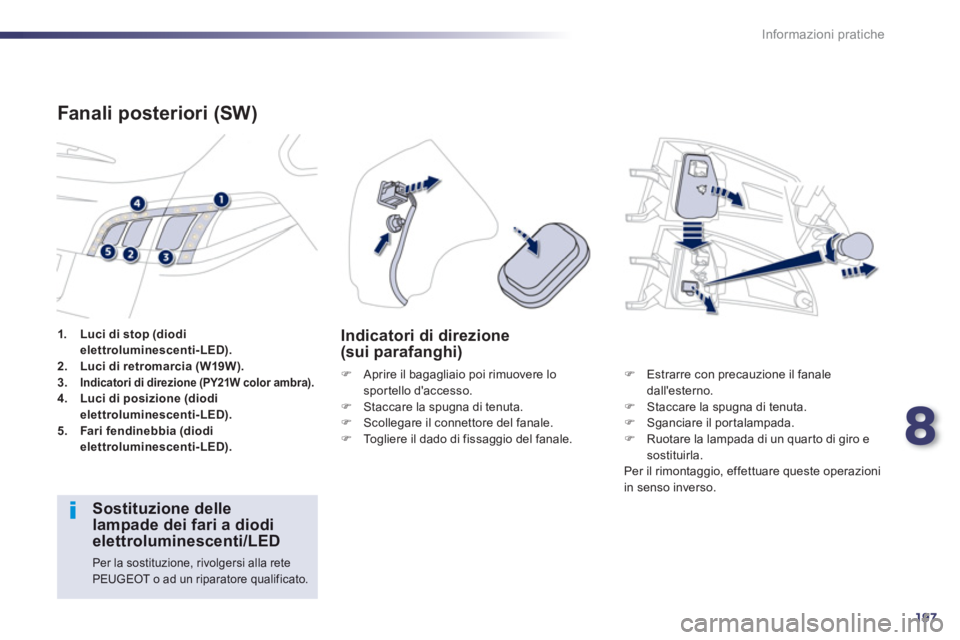 Informazioni pratiche

Fanali posteriori (SW)

4
1
5
2
3

1. Luci di stop (diodi elettroluminescenti-LED).
2. Luci di retromarcia (W19W).
3. Indicatori di direzione (PY21W color ambra).
4. Luci di posizione (diodi elettroluminescenti-LED).
5. Fari fendinebbia (diodi elettroluminescenti-LED).

i

Sostituzione delle lampade dei fari a diodi elettroluminescenti/LED

Per la sostituzione, rivolgersi alla rete PEUGEOT o ad un riparatore qualificato.

Indicatori di direzione (sui parafanghi)

Aprire il bagagliaio poi rimuovere lo sportello d'accesso.
Staccare la spugna di tenuta.
Scollegare il connettore del fanale.
Togliere il dado di fissaggio del fanale.

Estrarre con precauzione il fanale dall'esterno.
Staccare la spugna di tenuta.
Sganciare il portalampada.
Ruotare la lampada di un quarto di giro e sostituirla.
Per il rimontaggio, effettuare queste operazioni in senso inverso.

8

197

carmanualsonline.info