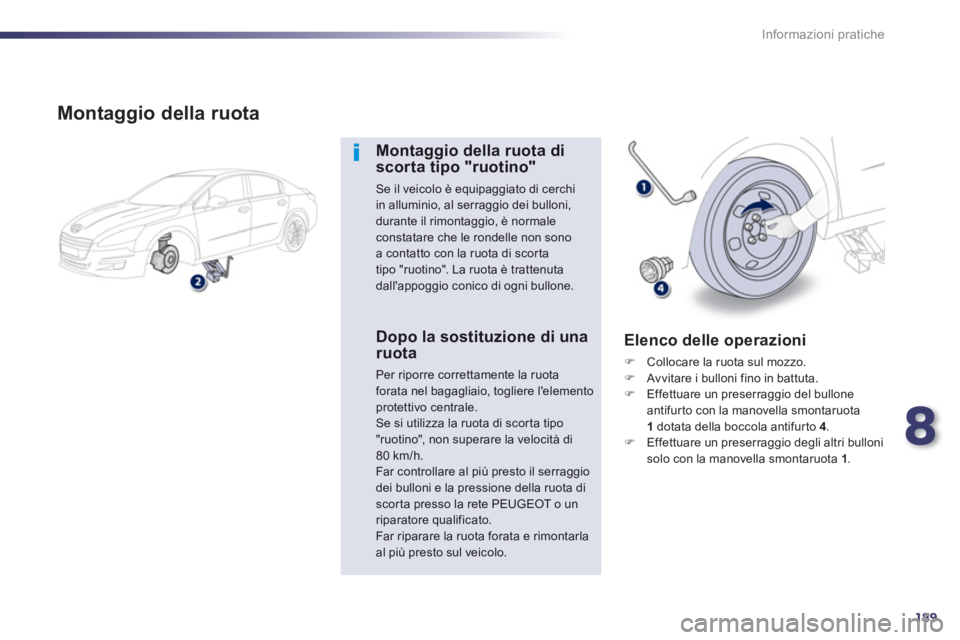 Informazioni pratiche

Montaggio della ruota

2

i

Montaggio della ruota di scorta tipo "ruotino"

Se il veicolo è equipaggiato di cerchi in alluminio, al serraggio dei bulloni, durante il rimontaggio, è normale constatare che le rondelle non sono a contatto con la ruota di scorta tipo "ruotino". La ruota è trattenuta dall'appoggio conico di ogni bullone.

Dopo la sostituzione di una ruota

Per riporre correttamente la ruota forata nel bagagliaio, togliere l'elemento protettivo centrale.
Se si utilizza la ruota di scorta tipo "ruotino", non superare la velocità di 80 km/h.
Far controllare al più presto il serraggio dei bulloni e la pressione della ruota di scorta presso la rete PEUGEOT o un riparatore qualificato.
Far riparare la ruota forata e rimontarla al più presto sul veicolo.

1

4

Elenco delle operazioni

Collocare la ruota sul mozzo.
Avvitare i bulloni fino in battuta.
Effettuare un preserraggio del bullone antifurto con la manovella smontaruota 1 dotata della boccola antifurto 4.
Effettuare un preserraggio degli altri bulloni solo con la manovella smontaruota 1.

8

189

carmanualsonline.info