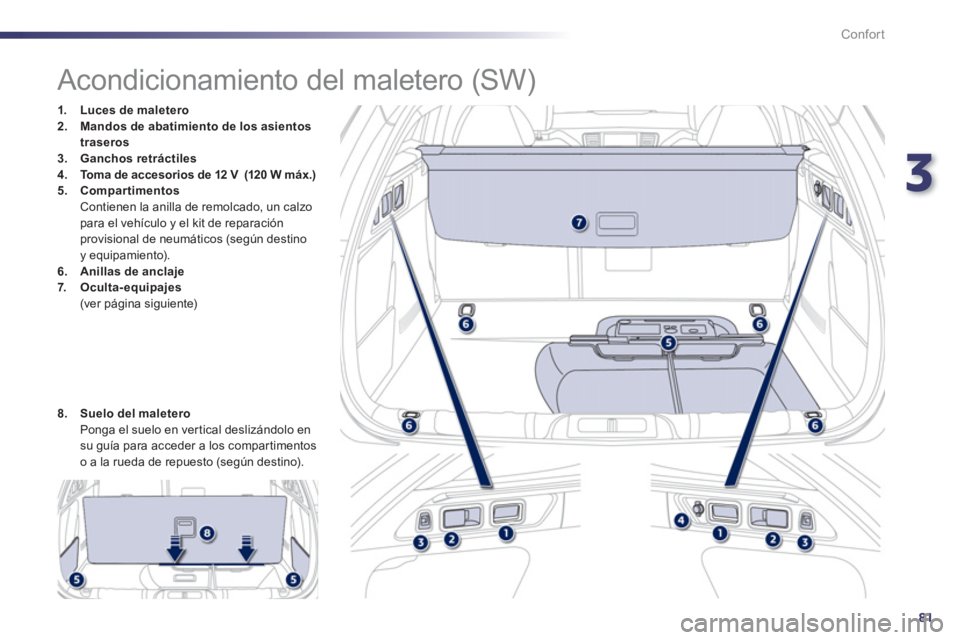 Confort

3

Acondicionamiento del maletero (SW)

1. Luces de maletero
2. Mandos de abatimiento de los asientos traseros
3. Ganchos retráctiles
4. Toma de accesorios de 12 V (120 W máx.)
5. Compartimentos
Contienen la anilla de remolcado, un calzo para el vehículo y el kit de reparación provisional de neumáticos (según destino y equipamiento).
6. Anillas de anclaje
7. Oculta-equipajes
(ver página siguiente)

8. Suelo del maletero
Ponga el suelo en vertical deslizándolo en su guía para acceder a los compartimentos o a la rueda de repuesto (según destino).

7
6
6
5
6
6
3
2
1
4
1
2
3
8
5
5

81

carmanualsonline.info