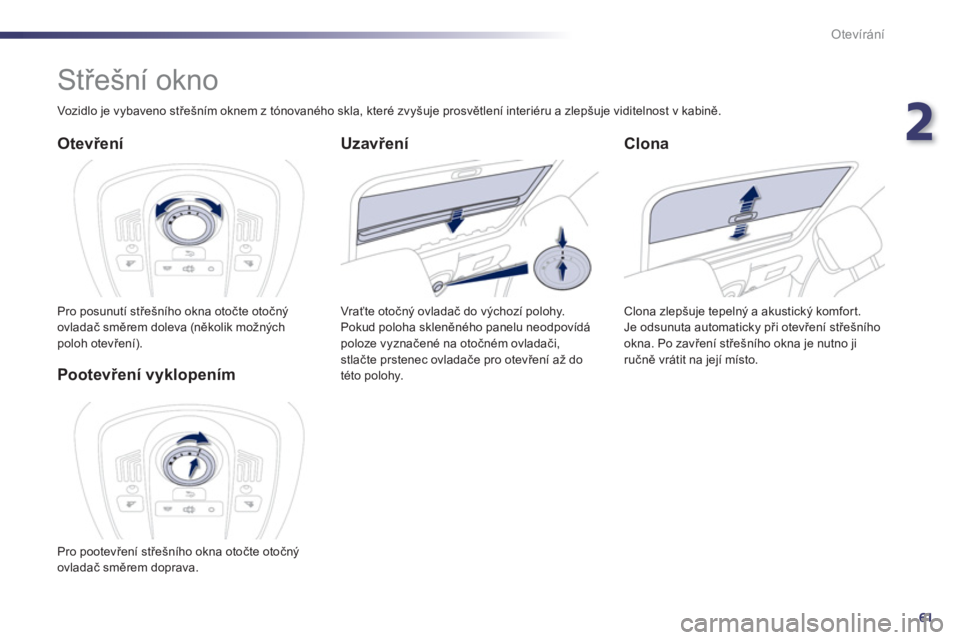 Otevírání

2

Střešní okno

Vozidlo je vybaveno střešním oknem z tónovaného skla, které zvyšuje prosvětlení interiéru a zlepšuje viditelnost v kabině.

Otevření

Pro posunutí střešního okna otočte otočný ovladač směrem doleva (několik možných poloh otevření).

Pootevření vyklopením

Pro pootevření střešního okna otočte otočný ovladač směrem doprava.

Uzavření

Vraťte otočný ovladač do výchozí polohy. Pokud poloha skleněného panelu neodpovídá poloze vyznačené na otočném ovladači, stlačte prstenec ovladače pro otevření až do této polohy.

Clona

Clona zlepšuje tepelný a akustický komfort. Je odsunuta automaticky při otevření střešního okna. Po zavření střešního okna je nutno ji ručně vrátit na její místo.

61

carmanualsonline.info