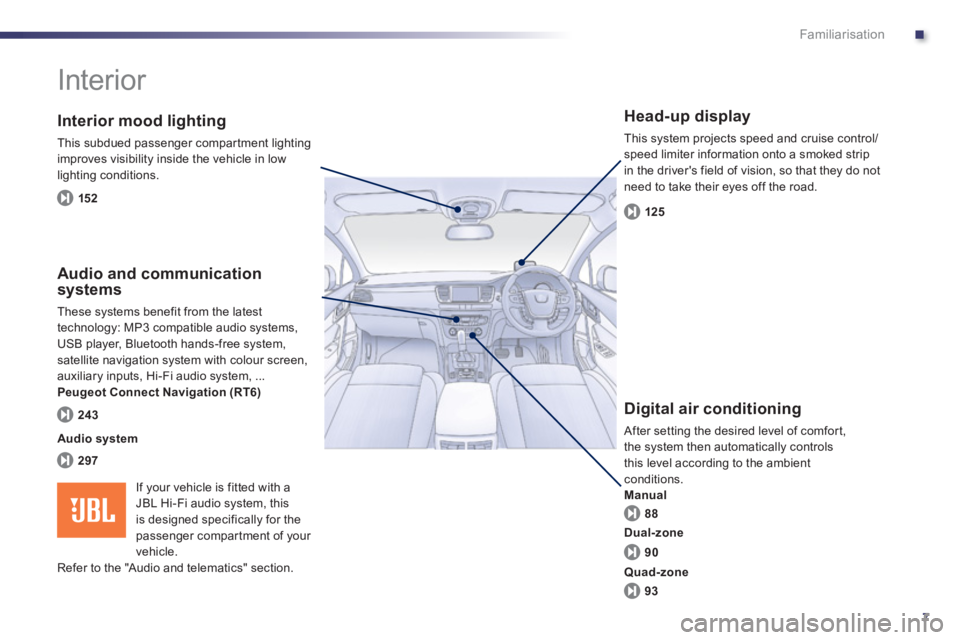 Familiarisation

Interior

Interior mood lighting

This subdued passenger compartment lighting improves visibility inside the vehicle in low lighting conditions.

152

Audio and communication systems

These systems benefit from the latest technology: MP3 compatible audio systems, USB player, Bluetooth hands-free system, satellite navigation system with colour screen, auxiliary inputs, Hi-Fi audio system, ...
Peugeot Connect Navigation (RT6)

243

Audio system

297

JBL

If your vehicle is fitted with a JBL Hi-Fi audio system, this is designed specifically for the passenger compartment of your vehicle.
Refer to the "Audio and telematics" section.

Head-up display

This system projects speed and cruise control/ speed limiter information onto a smoked strip in the driver's field of vision, so that they do not need to take their eyes off the road.

125

Digital air conditioning

After setting the desired level of comfort, the system then automatically controls this level according to the ambient conditions.
Manual

88

Dual-zone

90

Quad-zone

93

7

carmanualsonline.info