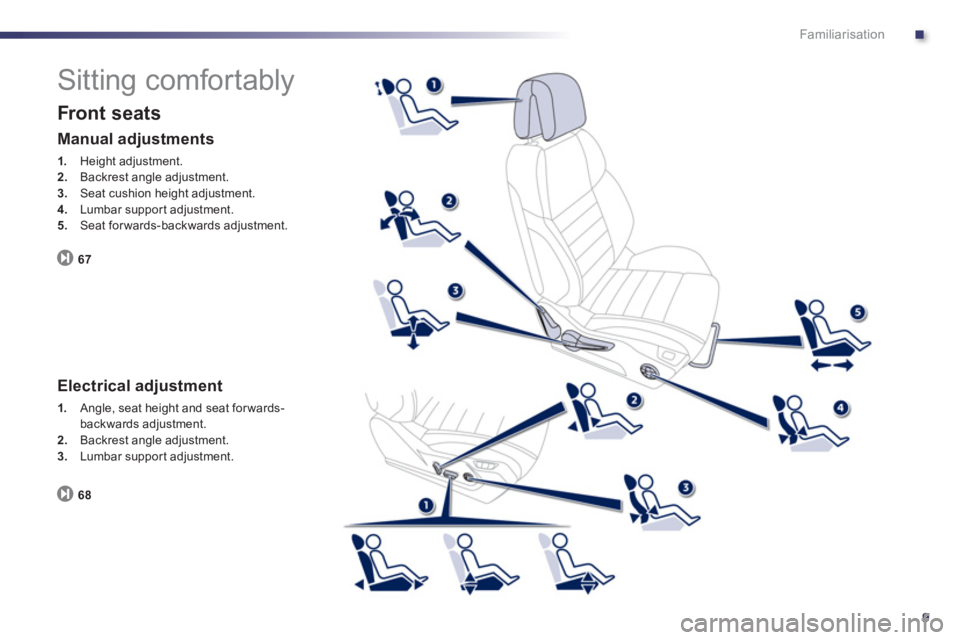 Familiarisation

Sitting comfortably

Front seats

Manual adjustments

1. Height adjustment.
2. Backrest angle adjustment.
3. Seat cushion height adjustment.
4. Lumbar support adjustment.
5. Seat forwards-backwards adjustment.

67

Electrical adjustment

1. Angle, seat height and seat forwards-backwards adjustment.
2. Backrest angle adjustment.
3. Lumbar support adjustment.

68

1
2
3
5
4
2
3
1

9

carmanualsonline.info