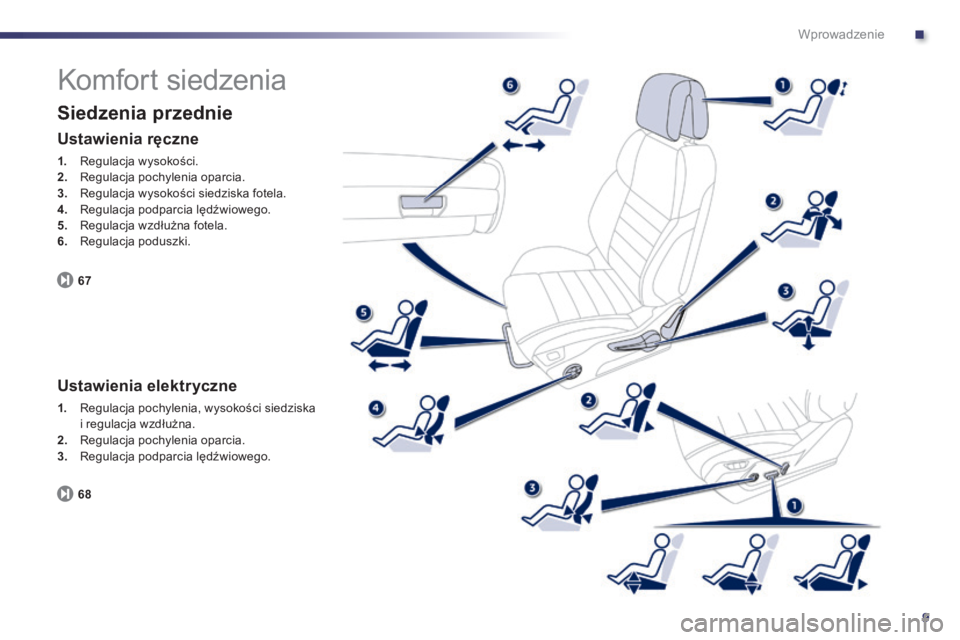 Wprowadzenie

Komfort siedzenia

Siedzenia przednie

Ustawienia ręczne

1. Regulacja wysokości.
2. Regulacja pochylenia oparcia.
3. Regulacja wysokości siedziska fotela.
4. Regulacja podparcia lędźwiowego.
5. Regulacja wzdłużna fotela.
6. Regulacja poduszki.

67

Ustawienia elektryczne

1. Regulacja pochylenia, wysokości siedziska i regulacja wzdłużna.
2. Regulacja pochylenia oparcia.
3. Regulacja podparcia lędźwiowego.

68

6

1

2

3

5

4

2

3

1

9

carmanualsonline.info