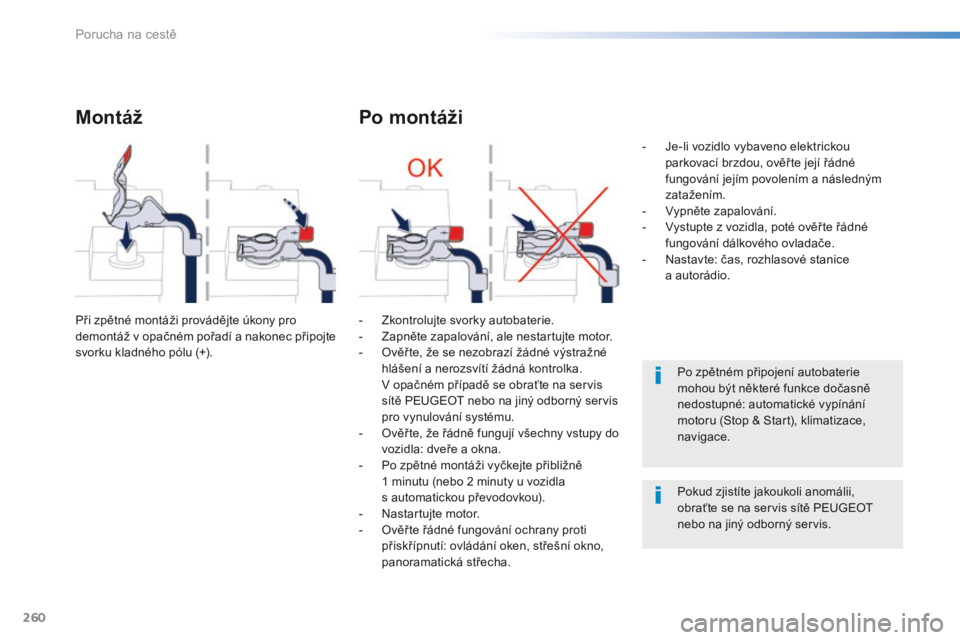 Porucha na cestě

Montáž

Při zpětné montáži provádějte úkony pro demontáž v opačném pořadí a nakonec připojte svorku kladného pólu (+).

Po montáži

OK

- Zkontrolujte svorky autobaterie.
- Zapněte zapalování, ale nestartujte motor.
- Ověřte, že se nezobrazí žádné výstražné hlášení a nerozsvítí žádná kontrolka. V opačném případě se obraťte na servis sítě PEUGEOT nebo na jiný odborný servis pro vynulování systému.
- Ověřte, že řádně fungují všechny vstupy do vozidla: dveře a okna.
- Po zpětné montáži vyčkejte přibližně 1 minutu (nebo 2 minuty u vozidla s automatickou převodovkou).
- Nastartujte motor.
- Ověřte řádné fungování ochrany proti přiskřípnutí: ovládání oken, střešní okno, panoramatická střecha.

- Je-li vozidlo vybaveno elektrickou parkovací brzdou, ověřte její řádné fungování jejím povolením a následným zatažením.
- Vypněte zapalování.
- Vystupte z vozidla, poté ověřte řádné fungování dálkového ovladače.
- Nastavte: čas, rozhlasové stanice a autorádio.

Po zpětném připojení autobaterie mohou být některé funkce dočasně nedostupné: automatické vypínání motoru (Stop & Start), klimatizace, navigace.

Pokud zjistíte jakoukoli anomálii, obraťte se na servis sítě PEUGEOT nebo na jiný odborný servis.

260

carmanualsonline.info