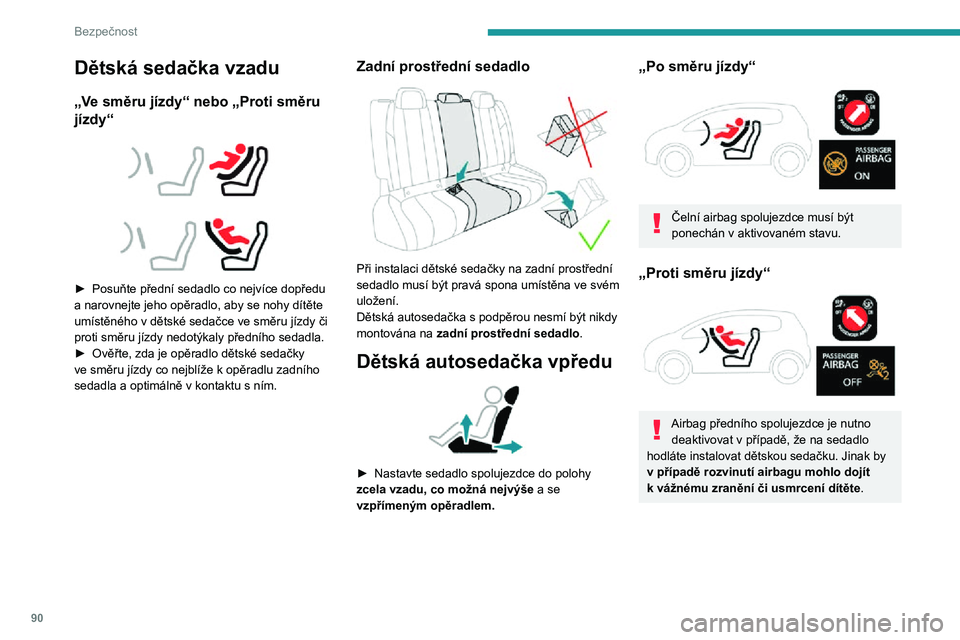 Bezpečnost

Dětská sedačka vzadu

„Ve směru jízdy“ nebo „Proti směru jízdy“

► Posuňte přední sedadlo co nejvíce dopředu a narovnejte jeho opěradlo, aby se nohy dítěte umístěného v dětské sedačce ve směru jízdy či proti směru jízdy nedotýkaly předního sedadla.
► Ověřte, zda je opěradlo dětské sedačky ve směru jízdy co nejblíže k opěradlu zadního sedadla a optimálně v kontaktu s ním.

Zadní prostřední sedadlo

Při instalaci dětské sedačky na zadní prostřední sedadlo musí být pravá spona umístěna ve svém uložení.
Dětská autosedačka s podpěrou nesmí být nikdy montována na zadní prostřední sedadlo.

Dětská autosedačka vpředu

► Nastavte sedadlo spolujezdce do polohy zcela vzadu, co možná nejvýše a se vzpřímeným opěradlem.

„Po směru jízdy“

PASSENGER AIRBAG ON

Čelní airbag spolujezdce musí být ponechán v aktivovaném stavu.

„Proti směru jízdy“

PASSENGER AIRBAG OFF

Airbag předního spolujezdce je nutno deaktivovat v případě, že na sedadlo hodláte instalovat dětskou sedačku. Jinak by v případě rozvinutí airbagu mohlo dojít k vážnému zranění či usmrcení dítěte.

90

carmanualsonline.info