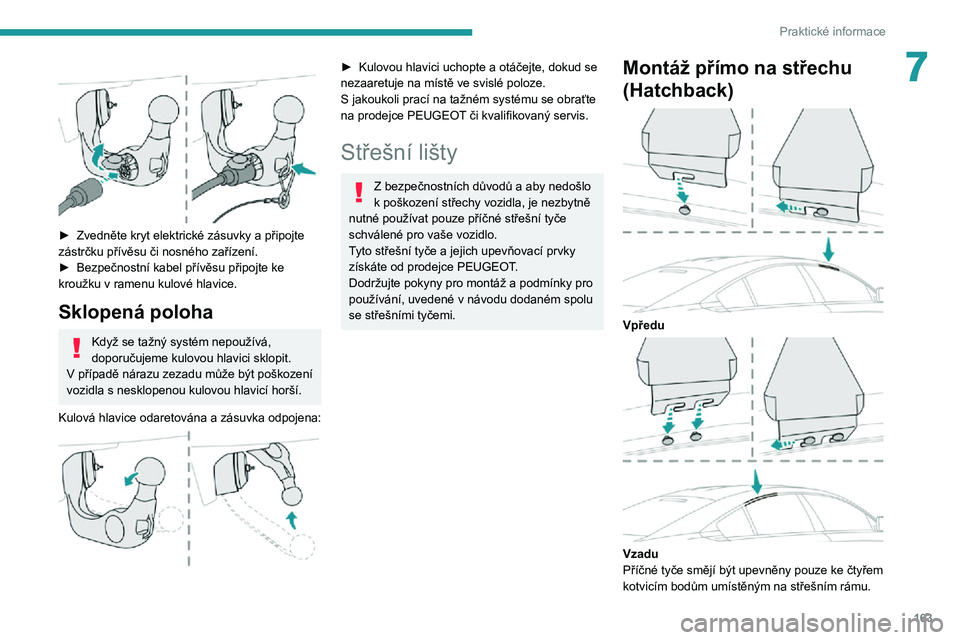 Praktické informace

7

► Zvedněte kryt elektrické zásuvky a připojte zástrčku přívěsu či nosného zařízení.
► Bezpečnostní kabel přívěsu připojte ke kroužku v ramenu kulové hlavice.

Sklopená poloha

Když se tažný systém nepoužívá, doporučujeme kulovou hlavici sklopit.
V případě nárazu zezadu může být poškození vozidla s nesklopenou kulovou hlavicí horší.

Kulová hlavice odaretována a zásuvka odpojena:

► Kulovou hlavici uchopte a otáčejte, dokud se nezaaretuje na místě ve svislé poloze.
S jakoukoli prací na tažném systému se obraťte na prodejce PEUGEOT či kvalifikovaný servis.

Střešní lišty

Z bezpečnostních důvodů a aby nedošlo k poškození střechy vozidla, je nezbytně nutné používat pouze příčné střešní tyče schválené pro vaše vozidlo.
Tyto střešní tyče a jejich upevňovací prvky získáte od prodejce PEUGEOT.
Dodržujte pokyny pro montáž a podmínky pro používání, uvedené v návodu dodaném spolu se střešními tyčemi.

Montáž přímo na střechu (Hatchback)

Vpředu

Vzadu
Příčné tyče smějí být upevněny pouze ke čtyřem kotvicím bodům umístěným na střešním rámu.

193

carmanualsonline.info