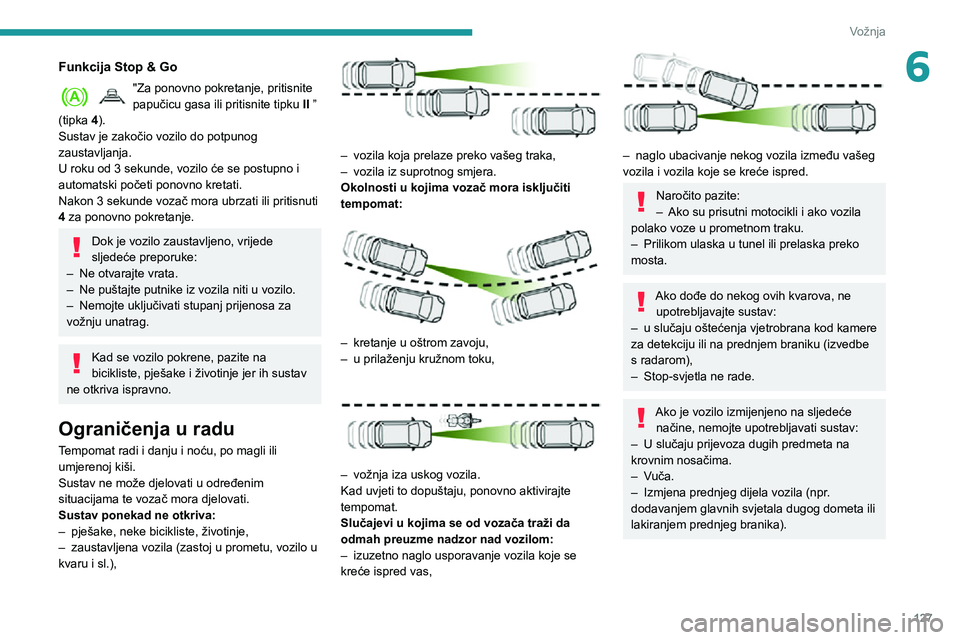 Vožnja

6

Funkcija Stop & Go

"Za ponovno pokretanje, pritisnite papučicu gasa ili pritisnite tipku II " (tipka 4).
Sustav je zakočio vozilo do potpunog zaustavljanja.
U roku od 3 sekunde, vozilo će se postupno i automatski početi ponovno kretati.
Nakon 3 sekunde vozač mora ubrzati ili pritisnuti 4 za ponovno pokretanje.

Dok je vozilo zaustavljeno, vrijede sljedeće preporuke:
– Ne otvarajte vrata.
– Ne puštajte putnike iz vozila niti u vozilo.
– Nemojte uključivati stupanj prijenosa za vožnju unatrag.

Kad se vozilo pokrene, pazite na bicikliste, pješake i životinje jer ih sustav ne otkriva ispravno.

Ograničenja u radu

Tempomat radi i danju i noću, po magli ili umjerenoj kiši.
Sustav ne može djelovati u određenim situacijama te vozač mora djelovati.
Sustav ponekad ne otkriva:
– pješake, neke bicikliste, životinje,
– zaustavljena vozila (zastoj u prometu, vozilo u kvaru i sl.),

– vozila koja prelaze preko vašeg traka,
– vozila iz suprotnog smjera.
Okolnosti u kojima vozač mora isključiti tempomat:

– kretanje u oštrom zavoju,
– u prilaženju kružnom toku,

– vožnja iza uskog vozila.
Kad uvjeti to dopuštaju, ponovno aktivirajte tempomat.
Slučajevi u kojima se od vozača traži da odmah preuzme nadzor nad vozilom:
– izuzetno naglo usporavanje vozila koje se kreće ispred vas,

– naglo ubacivanje nekog vozila između vašeg vozila i vozila koje se kreće ispred.

Naročito pazite:
– Ako su prisutni motocikli i ako vozila polako voze u prometnom traku.
– Prilikom ulaska u tunel ili prelaska preko mosta.

Ako dođe do nekog ovih kvarova, ne upotrebljavajte sustav:
– u slučaju oštećenja vjetrobrana kod kamere za detekciju ili na prednjem braniku (izvedbe s radarom),
– Stop-svjetla ne rade.

Ako je vozilo izmijenjeno na sljedeće načine, nemojte upotrebljavati sustav:
– U slučaju prijevoza dugih predmeta na krovnim nosačima.
– Vuča.
– Izmjena prednjeg dijela vozila (npr. dodavanjem glavnih svjetala dugog dometa ili lakiranjem prednjeg branika).

127
carmanualsonline.info