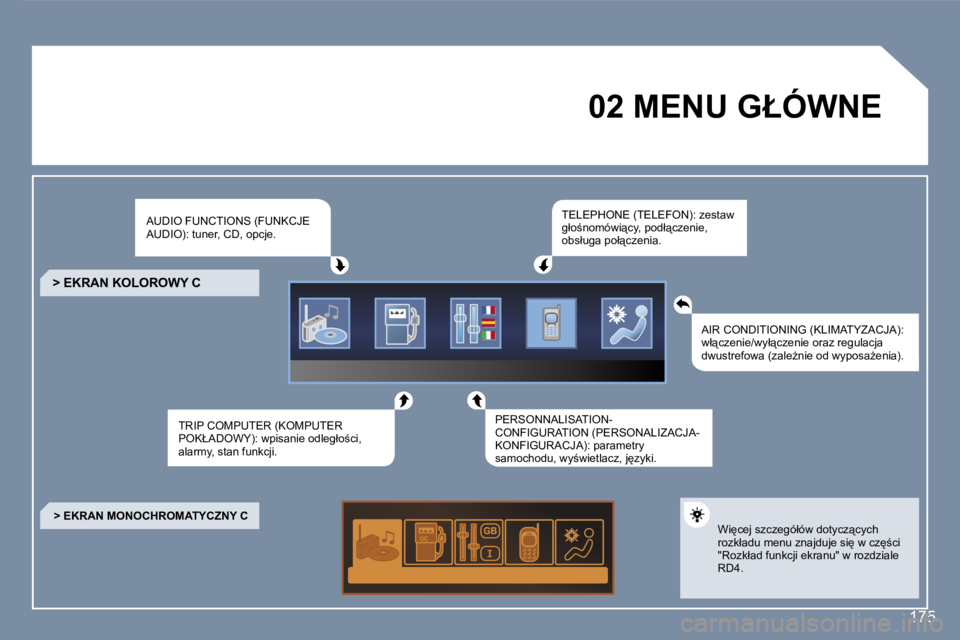 02 MENU GŁÓWNE

AUDIO FUNCTIONS (FUNKCJE AUDIO): tuner, CD, opcje.

TELEPHONE (TELEFON): zestaw głośnomówiący, podłączenie, obsługa połączenia.

> EKRAN KOLOROWY C

AIR CONDITIONING (KLIMATYZACJA): włączenie/wyłączenie oraz regulacja dwustrefowa (zależnie od wyposażenia).

TRIP COMPUTER (KOMPUTER POKŁADOWY): wpisanie odległości, alarmy, stan funkcji.

PERSONNALISATION-CONFIGURATION (PERSONALIZACJA-KONFIGURACJA): parametry samochodu, wyświetlacz, języki.

> EKRAN MONOCHROMATYCZNY C

GB
I

Więcej szczegółów dotyczących rozkładu menu znajduje się w części "Rozkład funkcji ekranu" w rozdziale RD4.

175

carmanualsonline.info