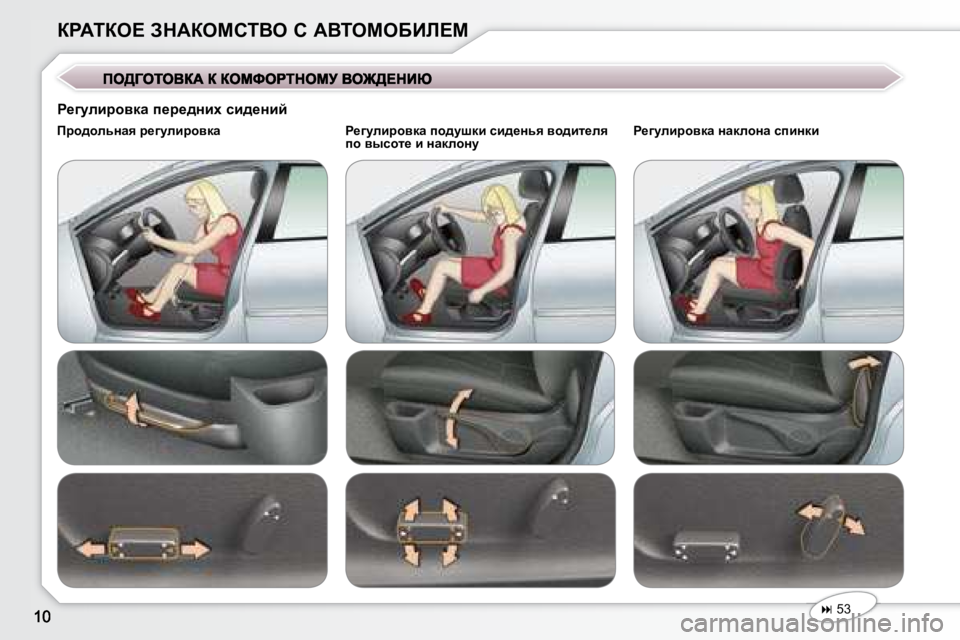 КРАТКОЕ ЗНАКОМСТВО С АВТОМОБИЛЕМ

ПОДГОТОВКА К КОМФОРТНОМУ ВОЖДЕНИЮ

Регулировка передних сидений

Продольная регулировка

Регулировка подушки сиденья водителя по высоте и наклону

Регулировка наклона спинки

⏭ 53

10

carmanualsonline.info